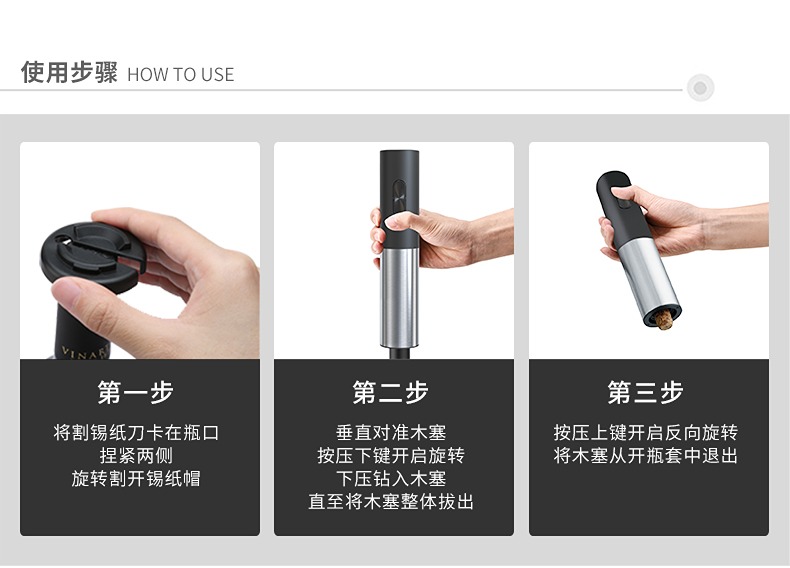 使用步骤 HOW TO USE

VINAR

第一步

将割锡纸刀卡在瓶口
捏紧两侧
旋转割开锡纸帽

第二步

垂直对准木塞
按压下键开启旋转
下压钻入木塞
直至将木塞整体拔出

第三步

按压上键开启反向旋转
将木塞从开瓶套中退出