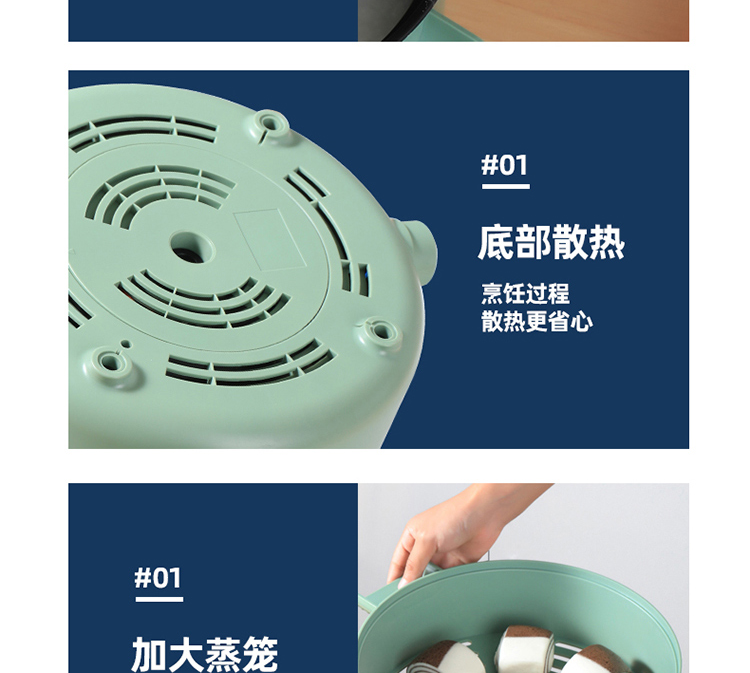 #01

底部散热

烹饪过程
散热更省心

#01

加大蒸笼