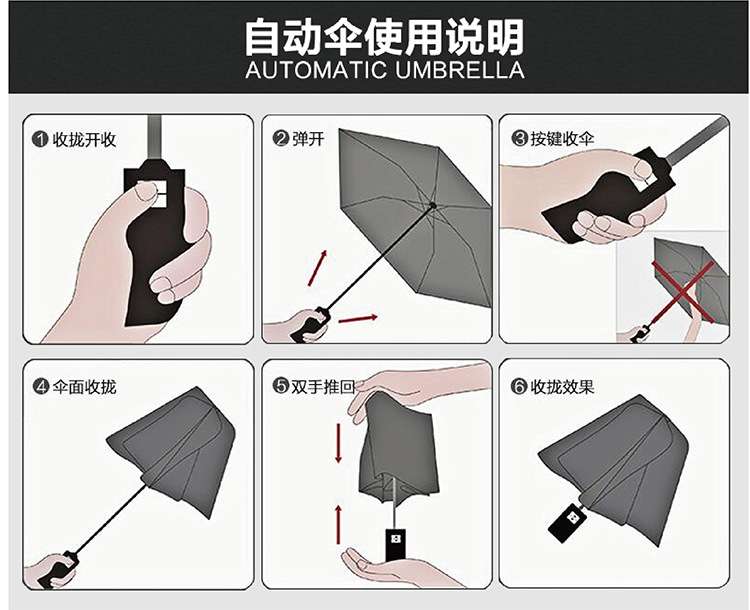 自动伞使用说明
AUTOMATIC UMBRELLA

❶ 收拢开收

❷ 弹开

❸ 按键收伞

❹ 伞面收拢

❺ 双手推回

❻ 收拢效果