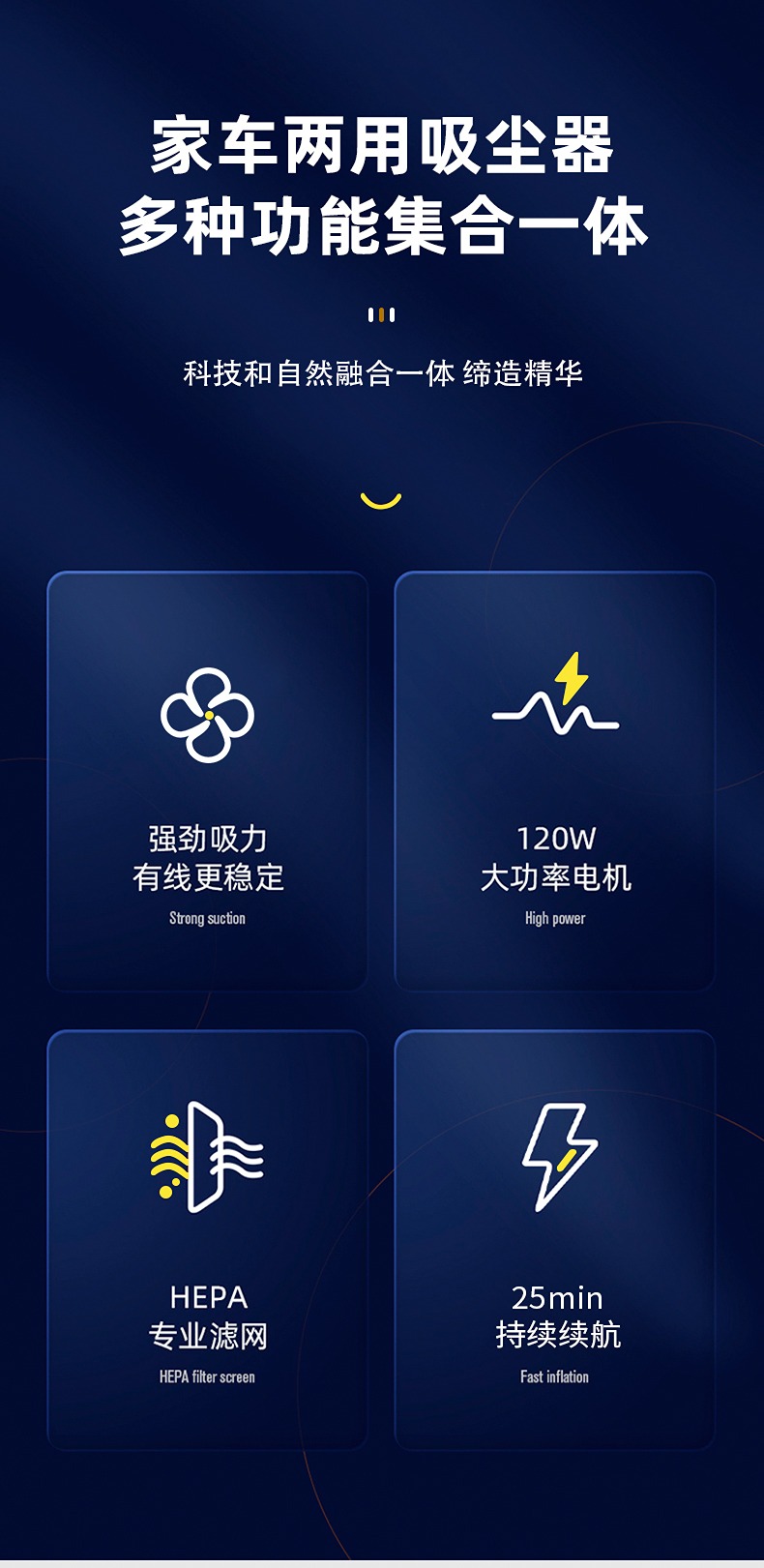 家车两用吸尘器
多种功能集合一体

科技和自然融合一体 缔造精华

强劲吸力
有线更稳定
Strong suction

120W
大功率电机
High power

HEPA
专业滤网
HEPA filter screen

25min
持续续航
Fast inflation