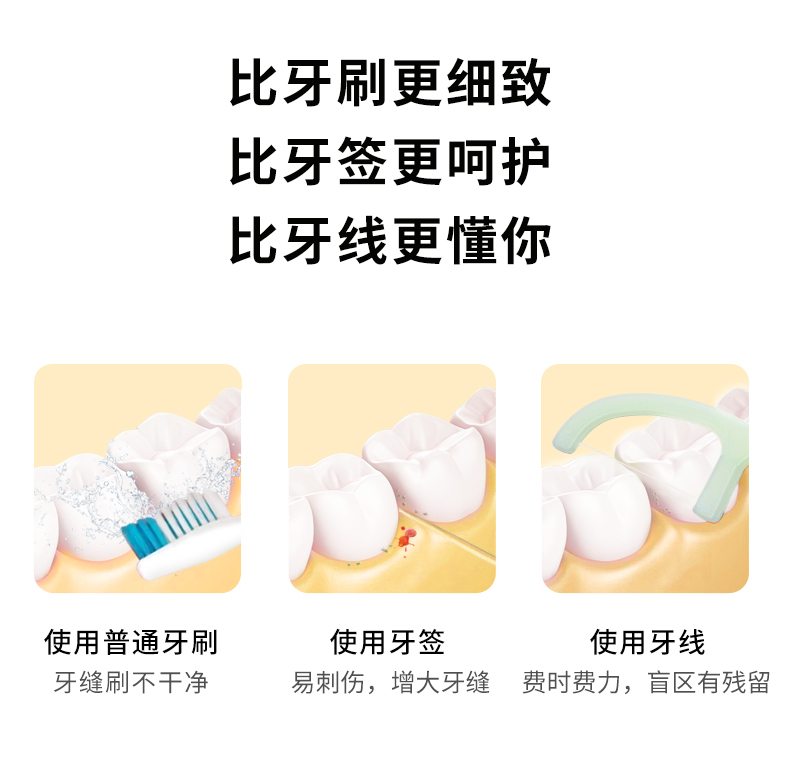 比牙刷更细致
比牙签更呵护
比牙线更懂你

使用普通牙刷
牙缝刷不干净

使用牙签
易刺伤，增大牙缝

使用牙线
费时费力，盲区有残留