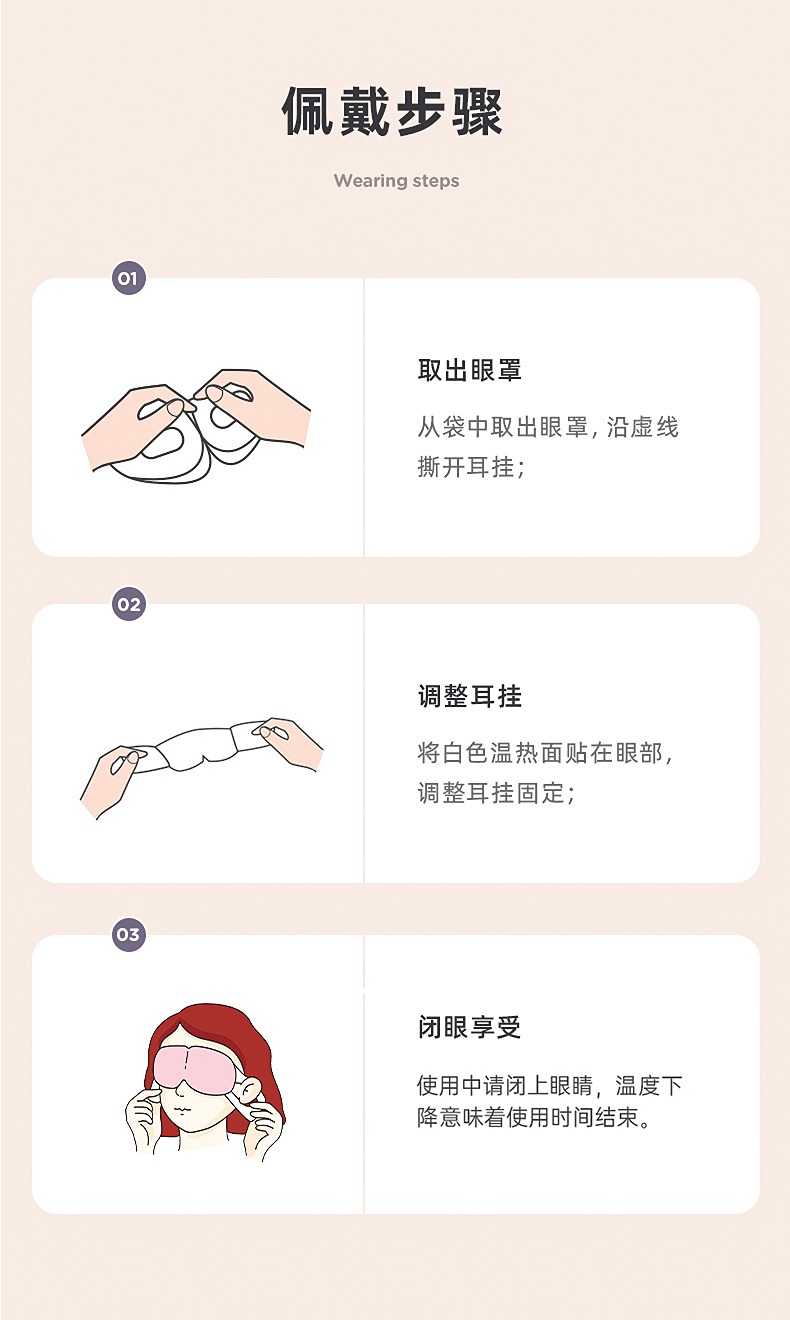 佩戴步骤

Wearing steps

01

取出眼罩

从袋中取出眼罩，沿虚线撕开耳挂；

02

调整耳挂

将白色温热面贴在眼部，调整耳挂固定；

03

闭眼享受

使用中请闭上眼睛，温度下降意味着使用时间结束。