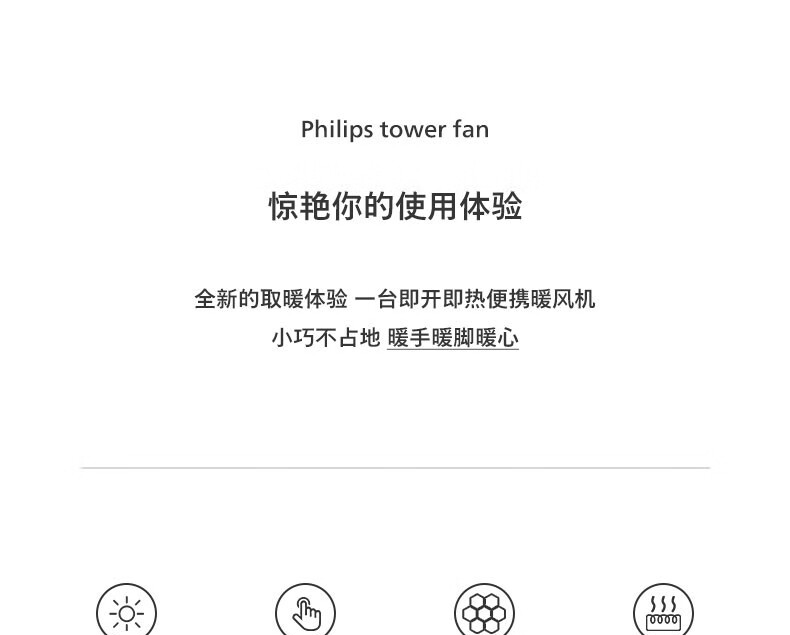 Philips tower fan

惊艳你的使用体验

全新的取暖体验 一台即开即热便携暖风机
小巧不占地 暖手暖脚暖心