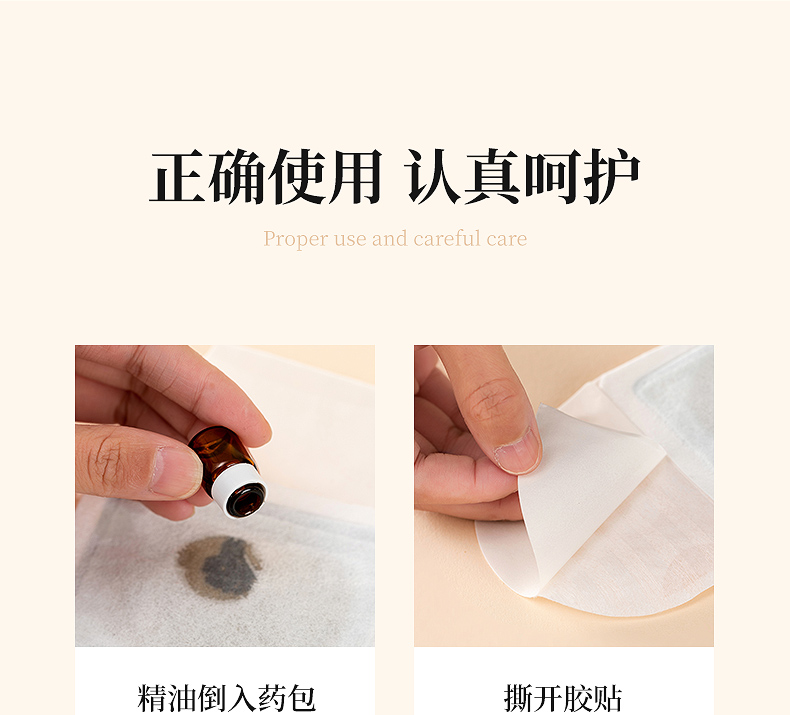 正确使用 认真呵护

Proper use and careful care

精油倒入药包

撕开胶贴