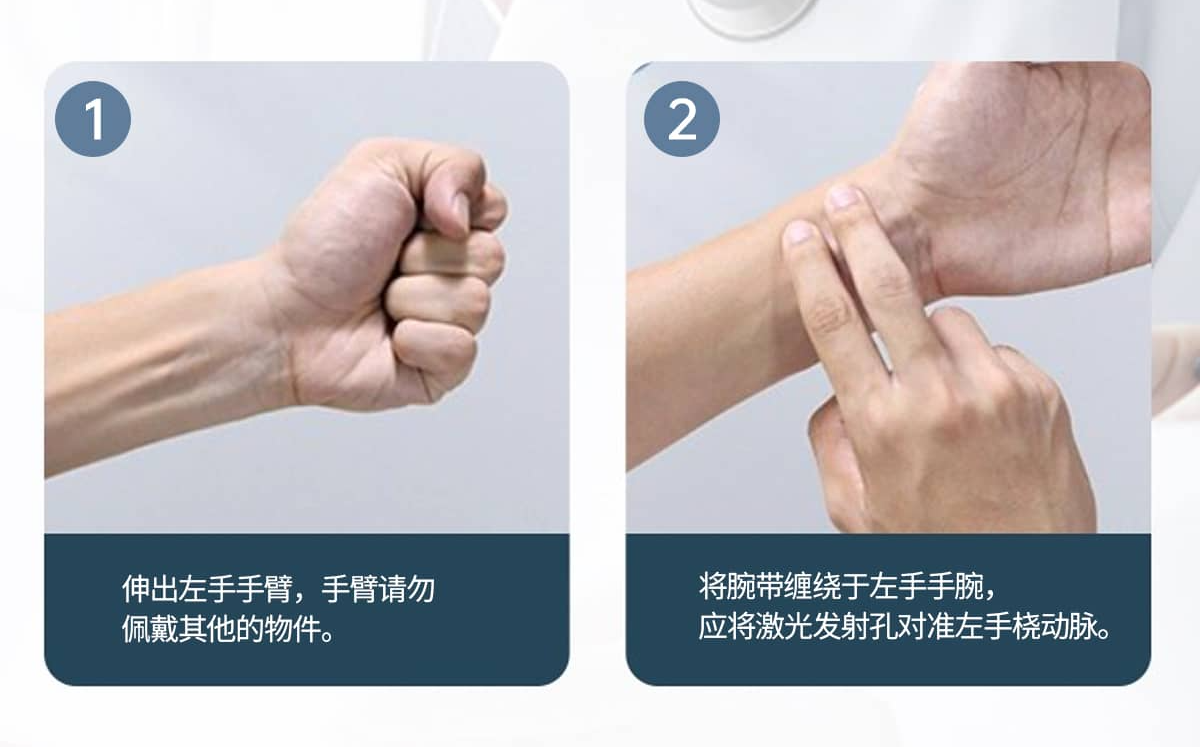 1

伸出左手手臂，手臂请勿佩戴其他的物件。

2

将腕带缠绕于左手手腕，应将激光发射孔对准左手桡动脉。