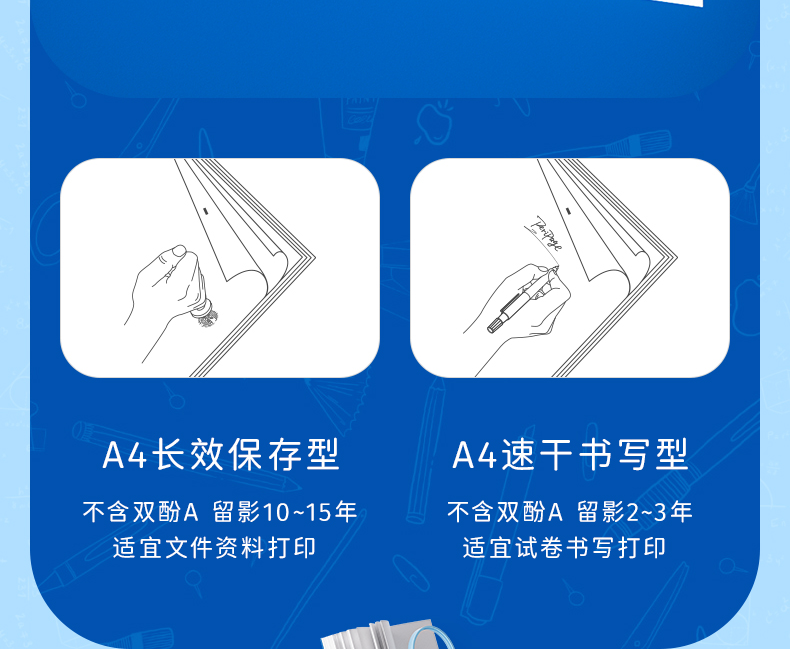 A4长效保存型

不含双酚A 留影10~15年
适宜文件资料打印

A4速干书写型

不含双酚A 留影2~3年
适宜试卷书写打印