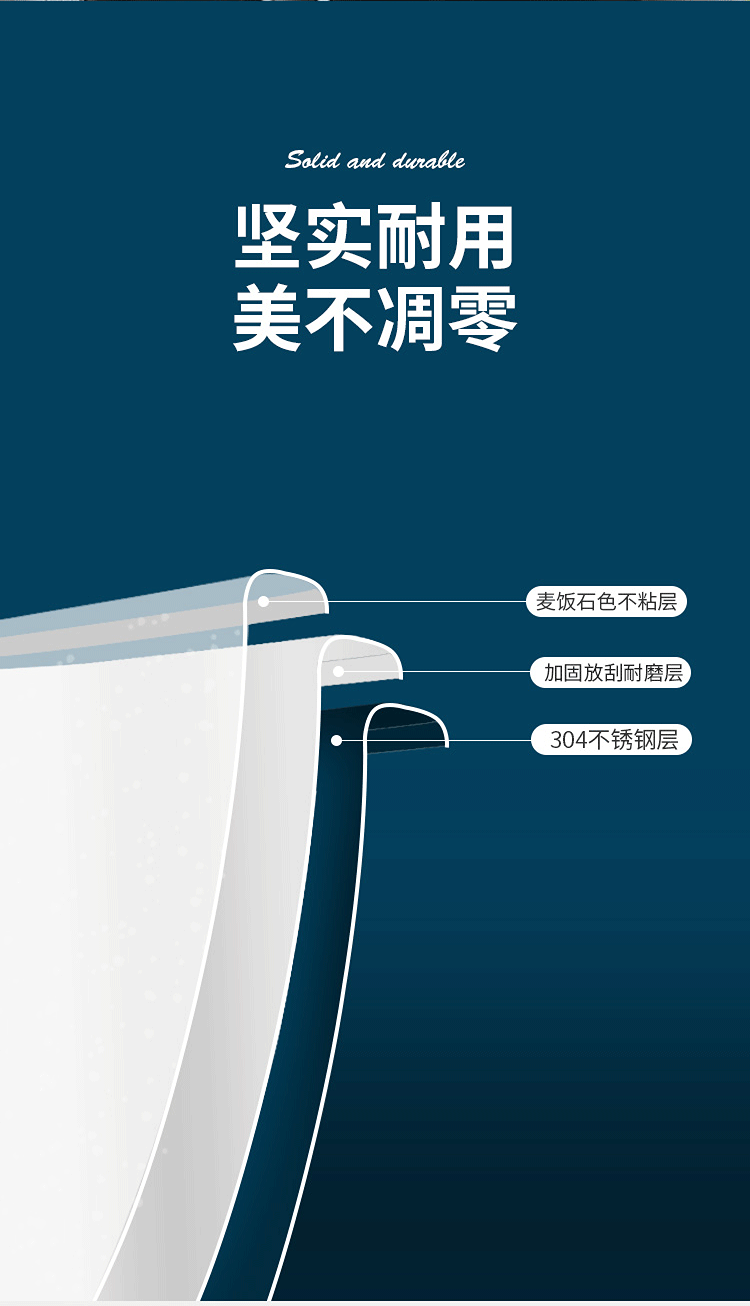 Solid and durable

坚实耐用
美不凋零

麦饭石色不粘层

加固放刮耐磨层

304不锈钢层