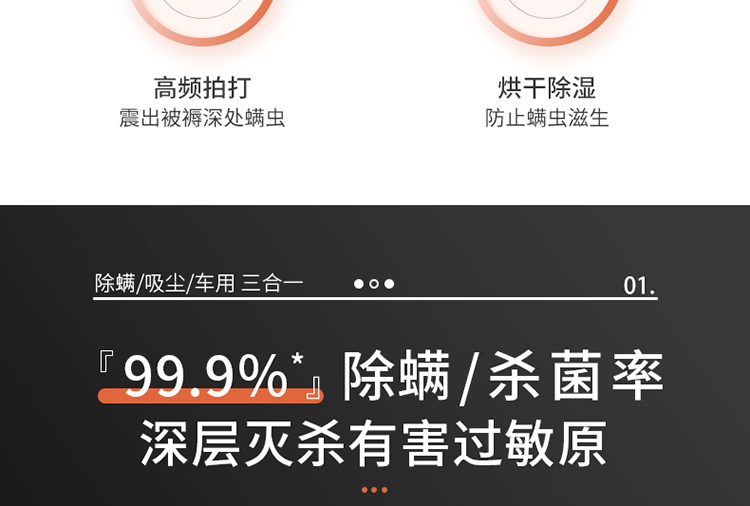 高频拍打
震出被褥深处螨虫

烘干除湿
防止螨虫滋生

除螨/吸尘/车用 三合一

01.

『99.9%*』除螨/杀菌率
深层灭杀有害过敏原