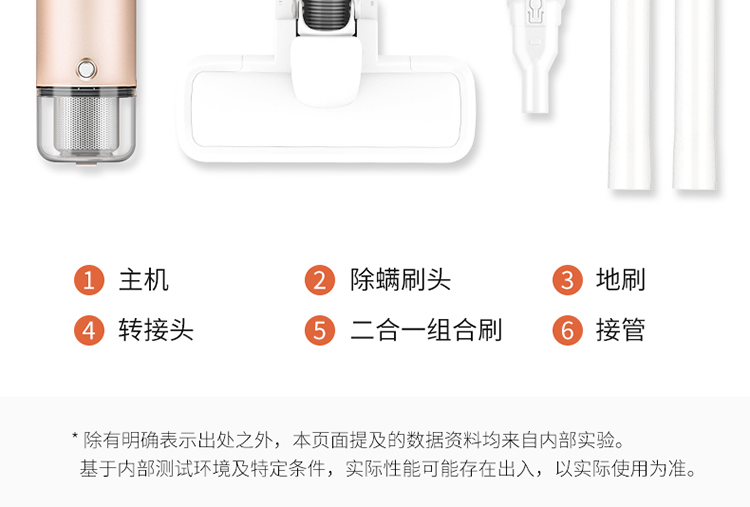 1 主机
2 除螨刷头
3 地刷
4 转接头
5 二合一组合刷
6 接管

* 除有明确表示出处之外，本页面提及的数据资料均来自内部实验。
基于内部测试环境及特定条件，实际性能可能存在出入，以实际使用为准。