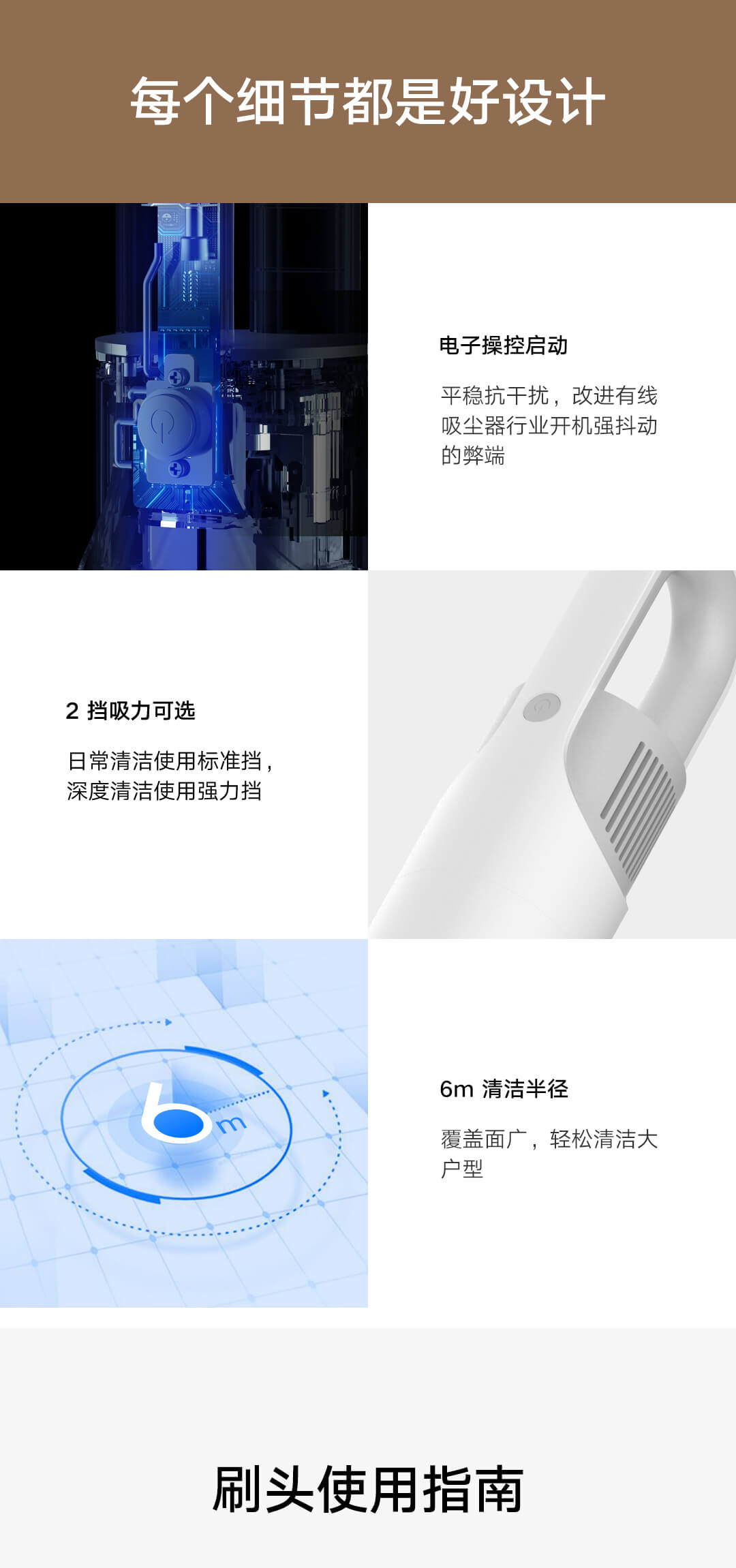 每个细节都是好设计

电子操控启动

平稳抗干扰，改进有线吸尘器行业开机强抖动的弊端

2 挡吸力可选

日常清洁使用标准挡，深度清洁使用强力挡

6m

6m 清洁半径

覆盖面广，轻松清洁大户型

刷头使用指南