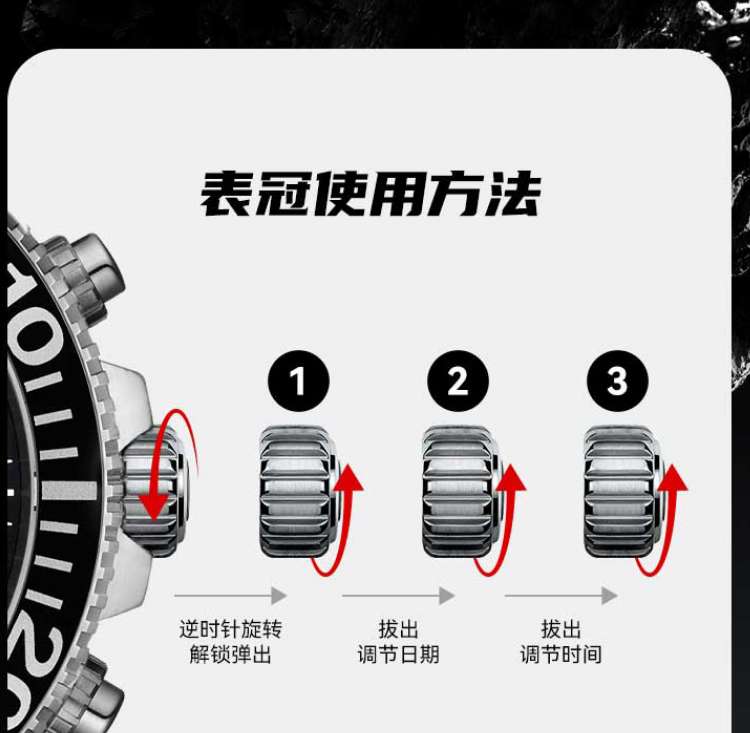 表冠使用方法

10

20

1

2

3

逆时针旋转
解锁弹出

拔出
调节日期

拔出
调节时间