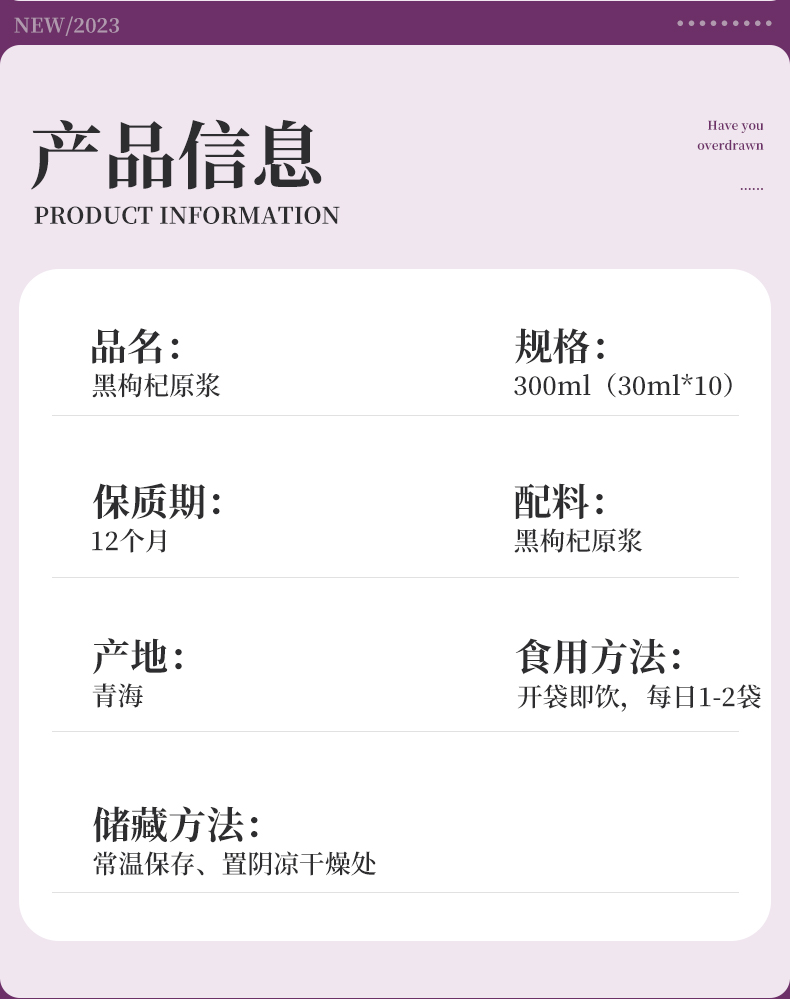 NEW/2023

产品信息
PRODUCT INFORMATION

Have you
overdrawn
......

品名:
黑枸杞原浆

规格:
300ml（30ml*10）

保质期:
12个月

配料:
黑枸杞原浆

产地:
青海

食用方法:
开袋即饮，每日1-2袋

储藏方法:
常温保存、置阴凉干燥处