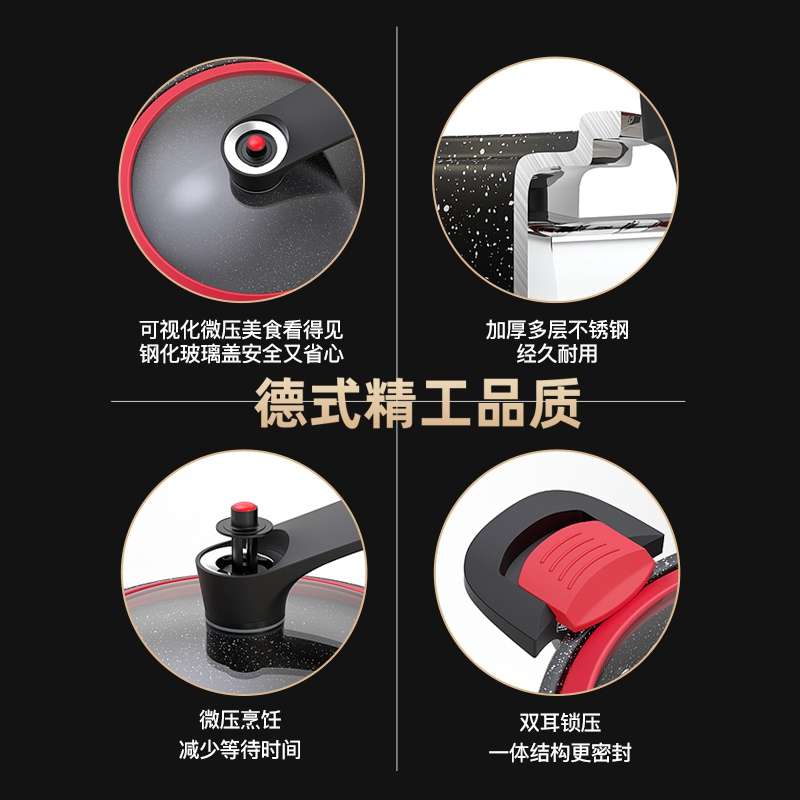 可视化微压美食看得见
钢化玻璃盖安全又省心

加厚多层不锈钢
经久耐用

德式精工品质

微压烹饪
减少等待时间

双耳锁压
一体结构更密封