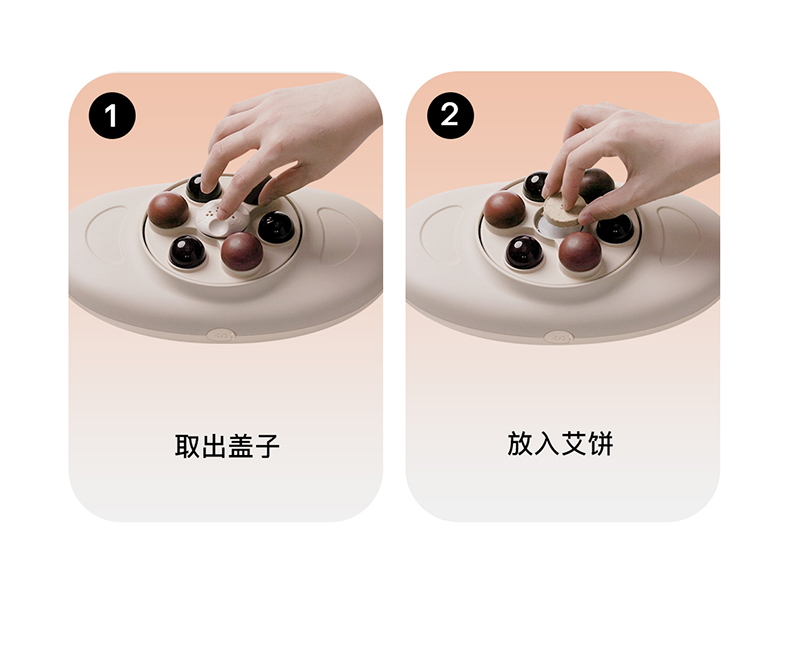 1

取出盖子

2

放入艾饼