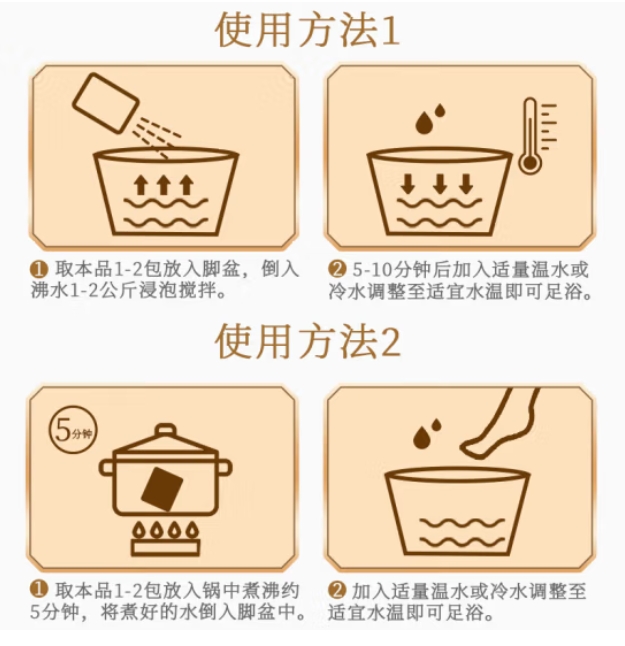 使用方法1

❶ 取本品1-2包放入脚盆，倒入沸水1-2公斤浸泡搅拌。

❷ 5-10分钟后加入适量温水或冷水调整至适宜水温即可足浴。

使用方法2

5分钟

❶ 取本品1-2包放入锅中煮沸约5分钟，将煮好的水倒入脚盆中。

❷ 加入适量温水或冷水调整至适宜水温即可足浴。