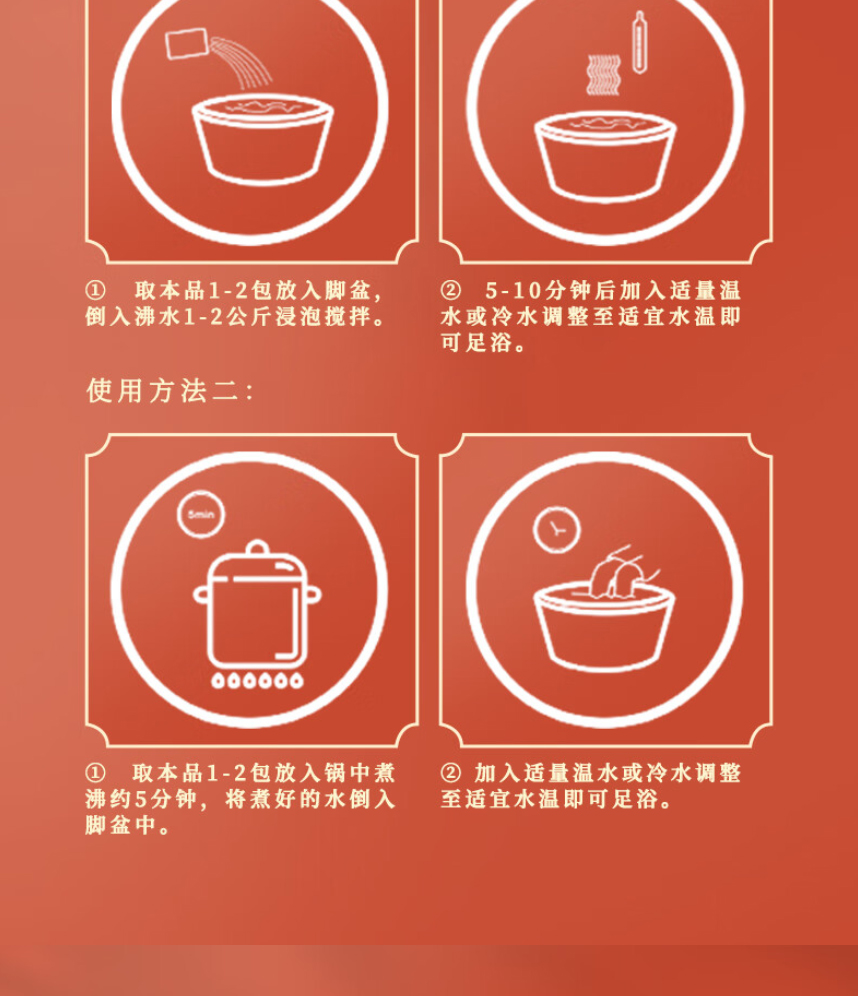 ① 取本品1-2包放入脚盆，倒入沸水1-2公斤浸泡搅拌。

② 5-10分钟后加入适量温水或冷水调整至适宜水温即可足浴。

使用方法二：

5min

① 取本品1-2包放入锅中煮沸约5分钟，将煮好的水倒入脚盆中。

② 加入适量温水或冷水调整至适宜水温即可足浴。