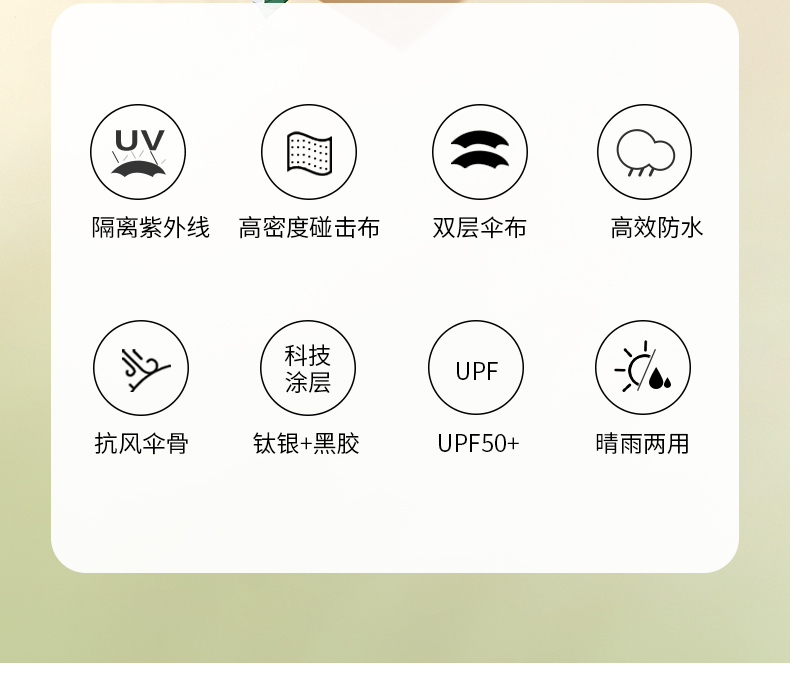 UV

隔离紫外线

高密度碰击布

双层伞布

高效防水

抗风伞骨

科技
涂层

钛银+黑胶

UPF

UPF50+

晴雨两用