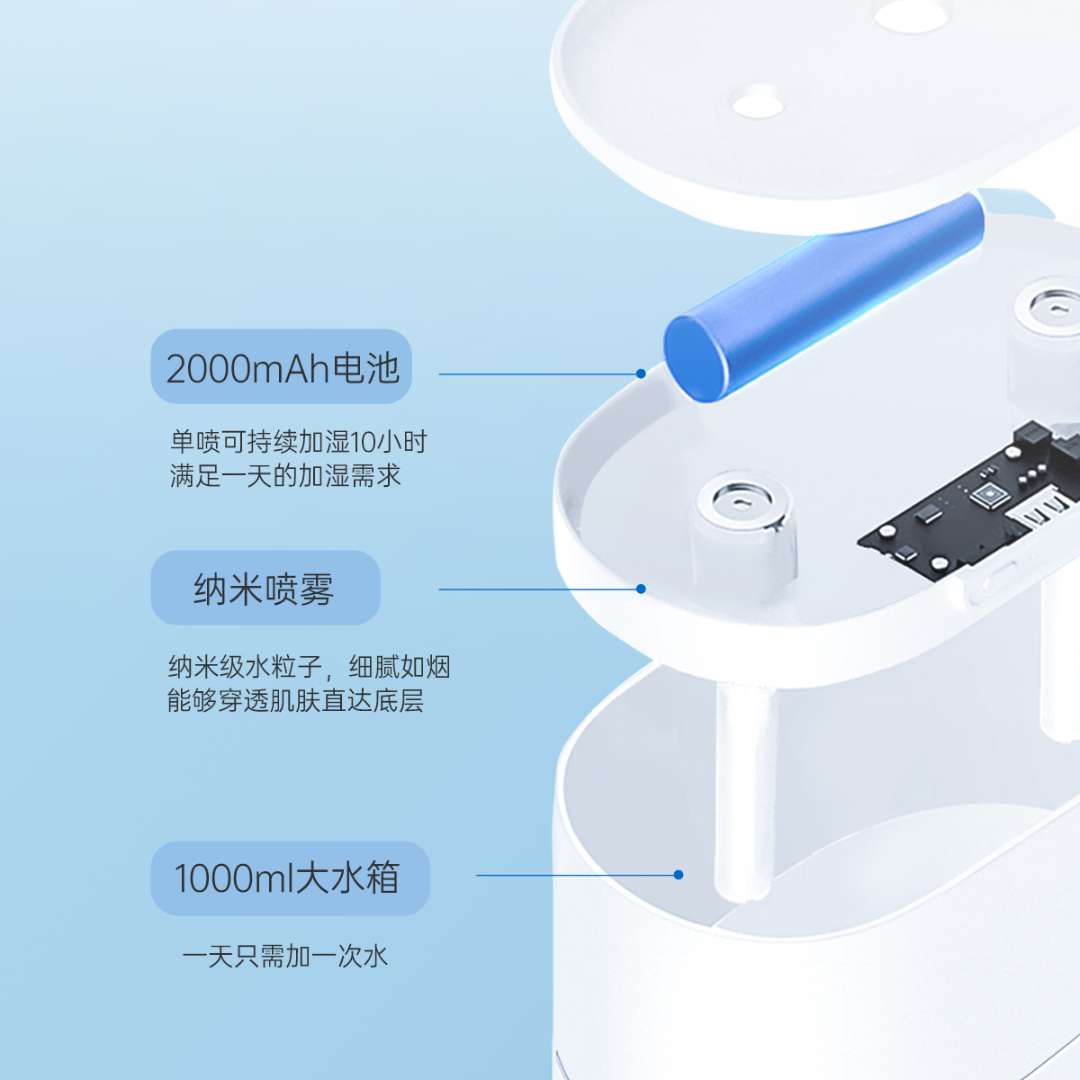 2000mAh电池

单喷可持续加湿10小时
满足一天的加湿需求

纳米喷雾

纳米级水粒子，细腻如烟
能够穿透肌肤直达底层

1000ml大水箱

一天只需加一次水