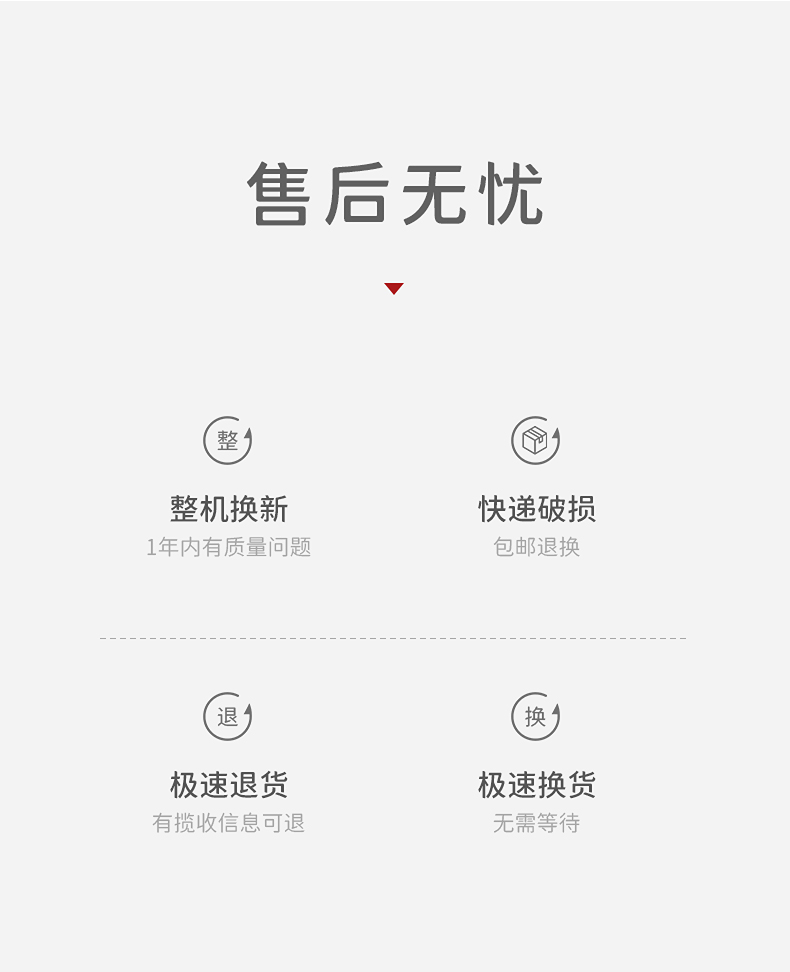 售后无忧

整

整机换新
1年内有质量问题

快递破损
包邮退换

退

极速退货
有揽收信息可退

换

极速换货
无需等待