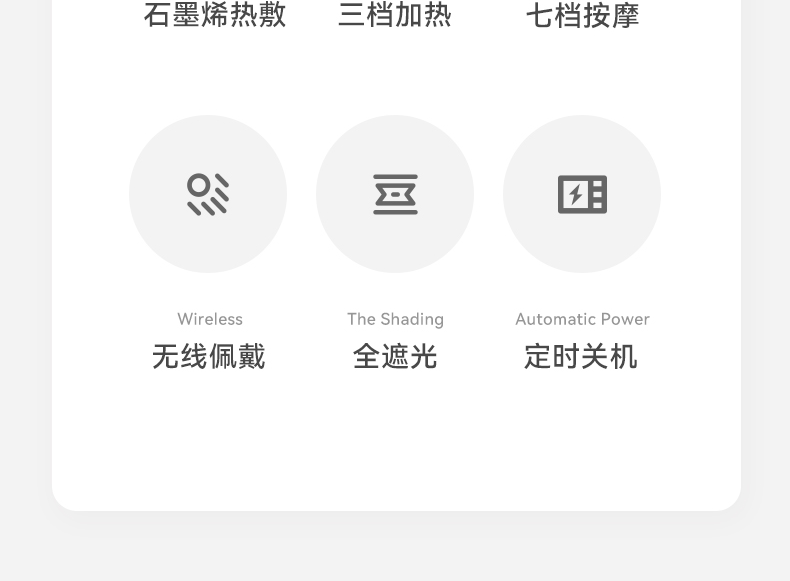 石墨烯热敷 三档加热 七档按摩

Wireless
无线佩戴

The Shading
全遮光

Automatic Power
定时关机