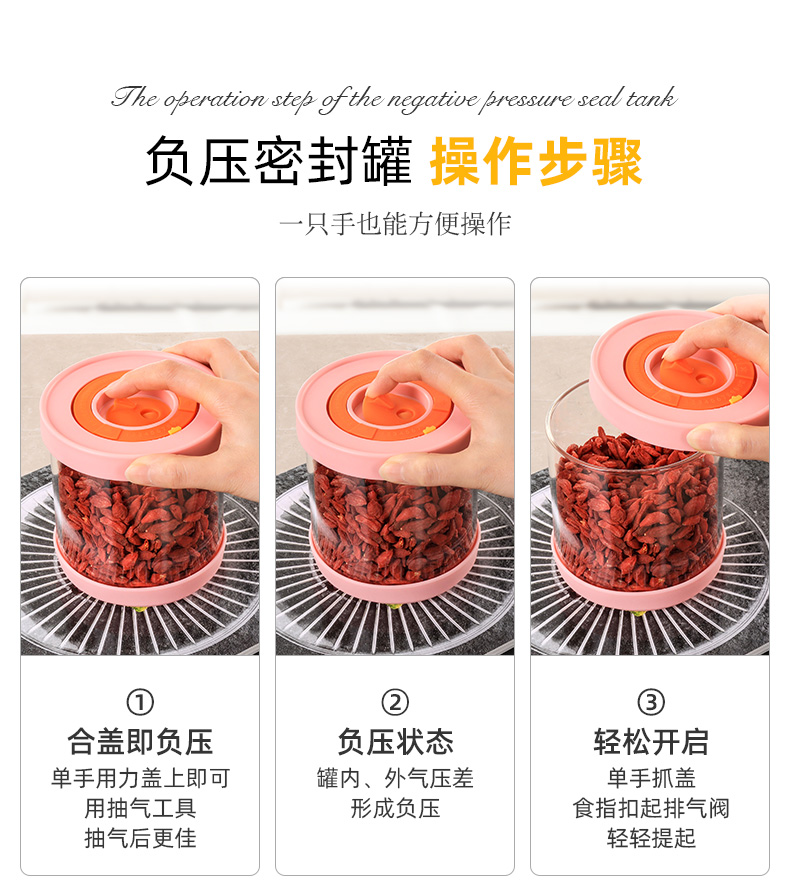 The operation step of the negative pressure seal tank

负压密封罐 操作步骤

一只手也能方便操作

①

合盖即负压

单手用力盖上即可
用抽气工具
抽气后更佳

②

负压状态

罐内、外气压差
形成负压

③

轻松开启

单手抓盖
食指扣起排气阀
轻轻提起