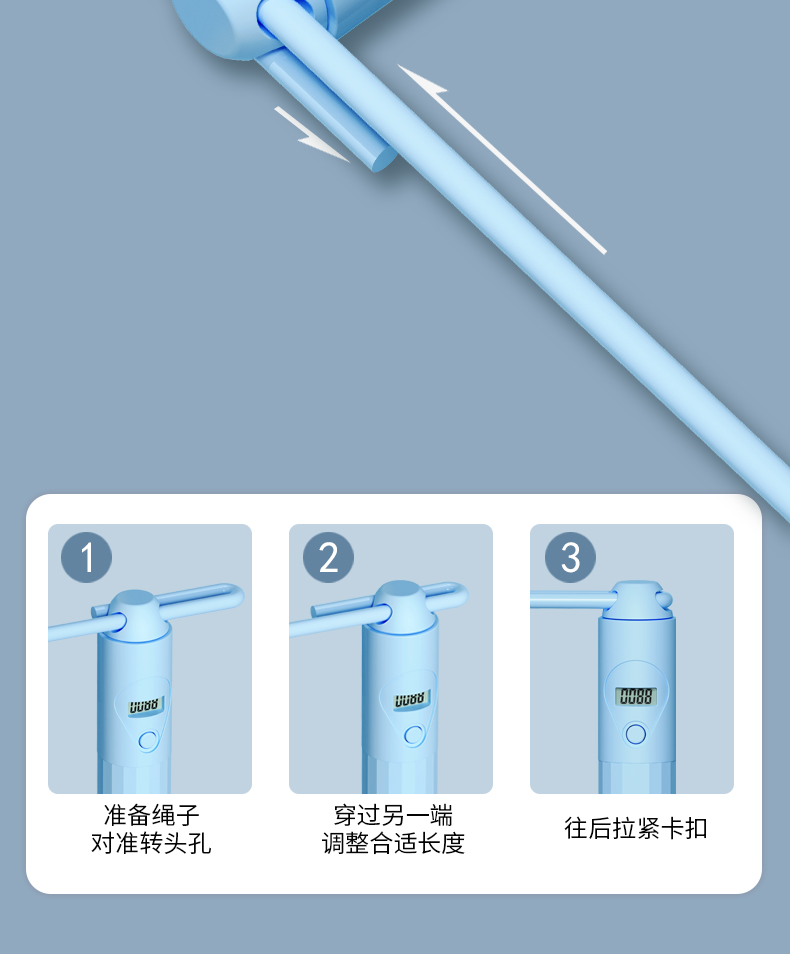 1
0088
准备绳子
对准转头孔

2
0088
穿过另一端
调整合适长度

3
0088
往后拉紧卡扣