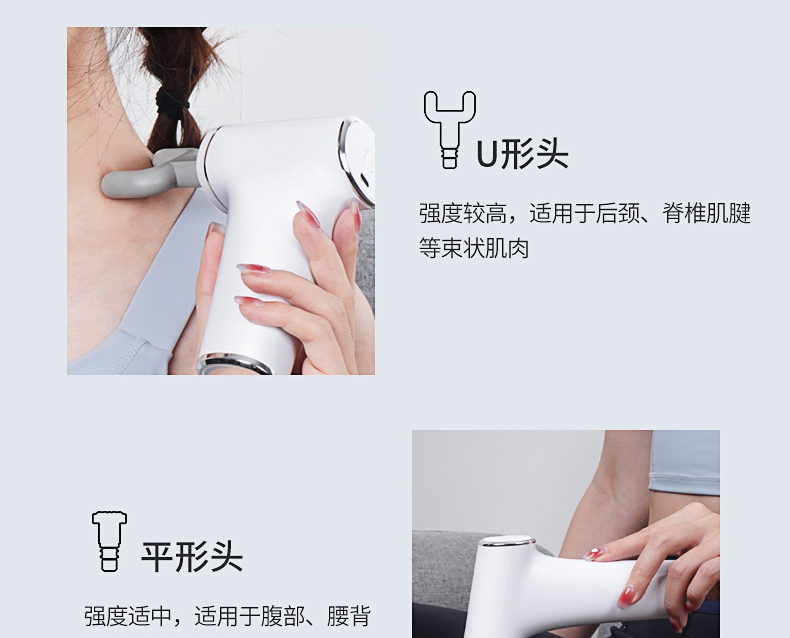 U形头

强度较高，适用于后颈、脊椎肌腱等束状肌肉

平形头

强度适中，适用于腹部、腰背