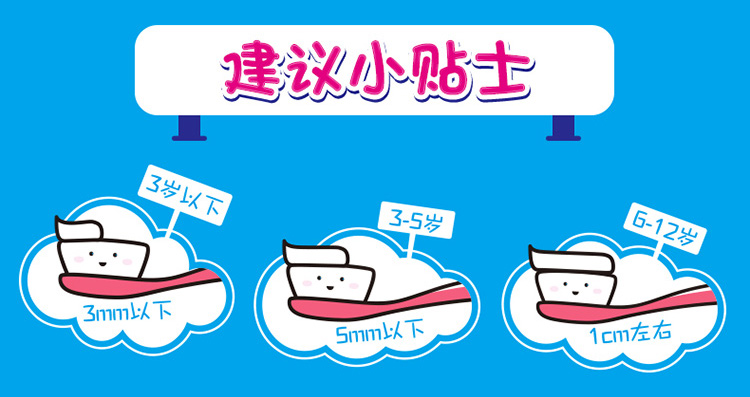 建议小贴士

3岁以下

3mm以下

3-5岁

5mm以下

6-12岁

1cm左右