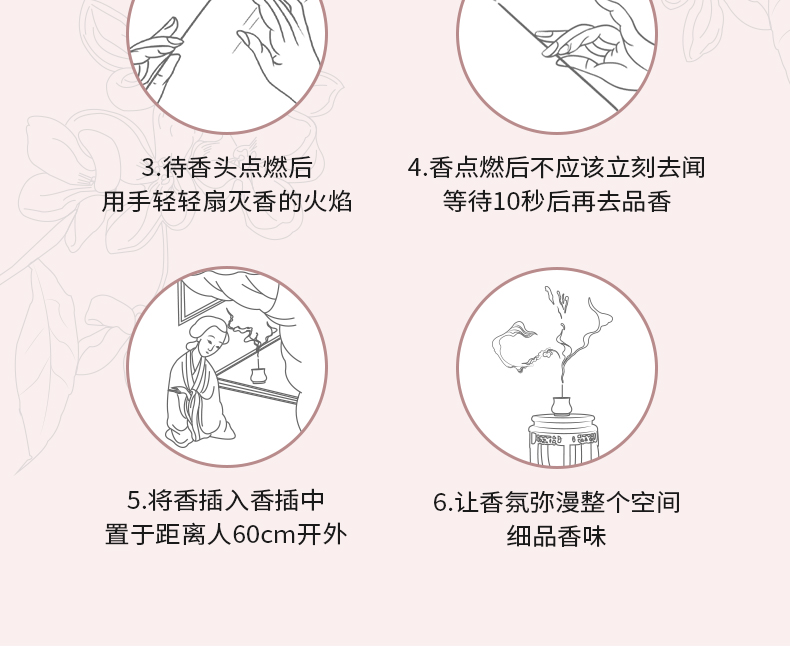 3.待香头点燃后
用手轻轻扇灭香的火焰

4.香点燃后不应该立刻去闻
等待10秒后再去品香

5.将香插入香插中
置于距离人60cm开外

6.让香氛弥漫整个空间
细品香味