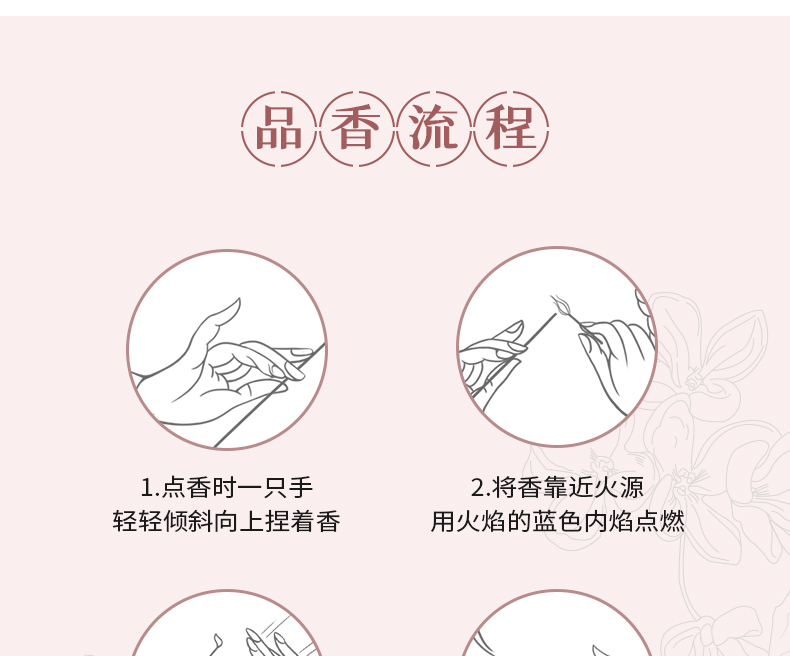 品香流程

1.点香时一只手
轻轻倾斜向上捏着香

2.将香靠近火源
用火焰的蓝色内焰点燃