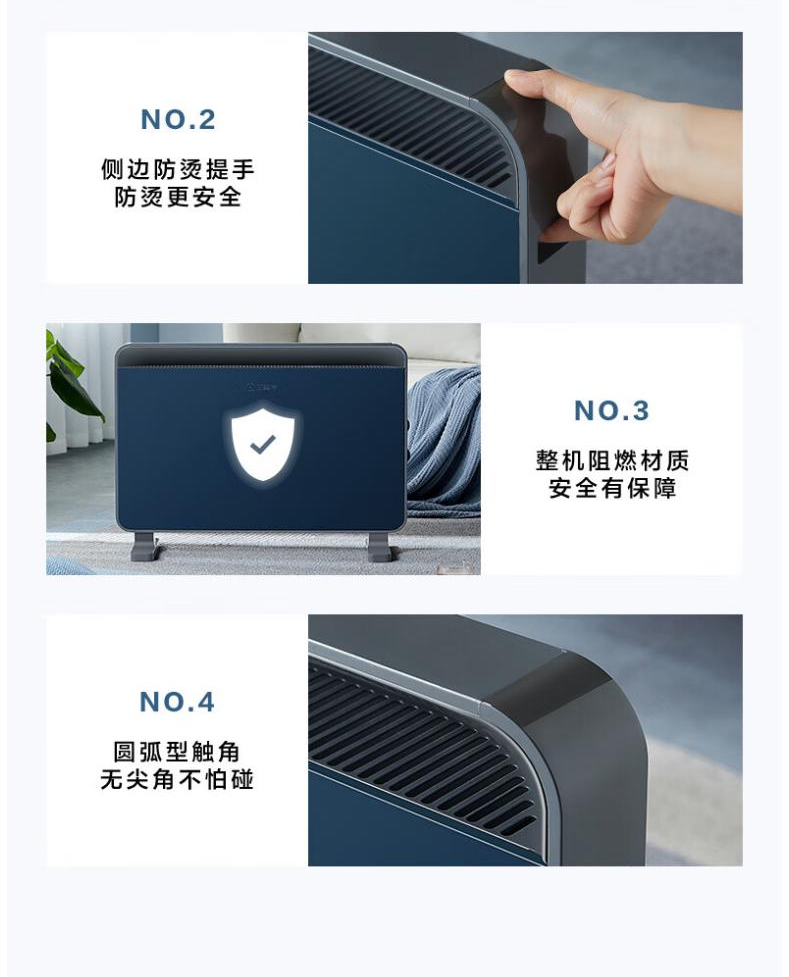 NO.2

侧边防烫提手
防烫更安全

NO.3

整机阻燃材质
安全有保障

NO.4

圆弧型触角
无尖角不怕碰