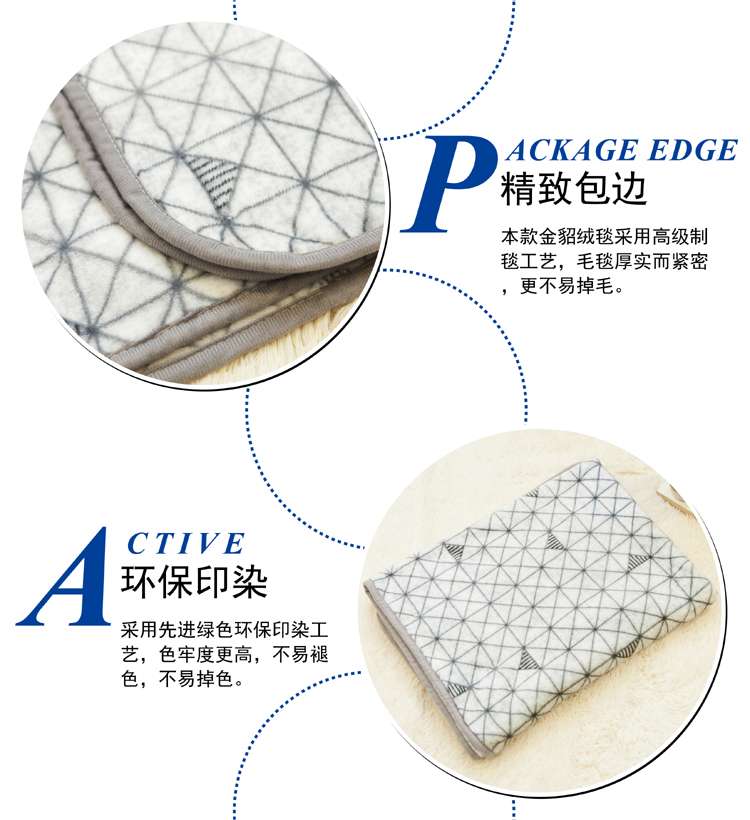 PACKAGE EDGE
精致包边

本款金貂绒毯采用高级制毯工艺，毛毯厚实而紧密，更不易掉毛。

ACTIVE
环保印染

采用先进绿色环保印染工艺，色牢度更高，不易褪色，不易掉色。