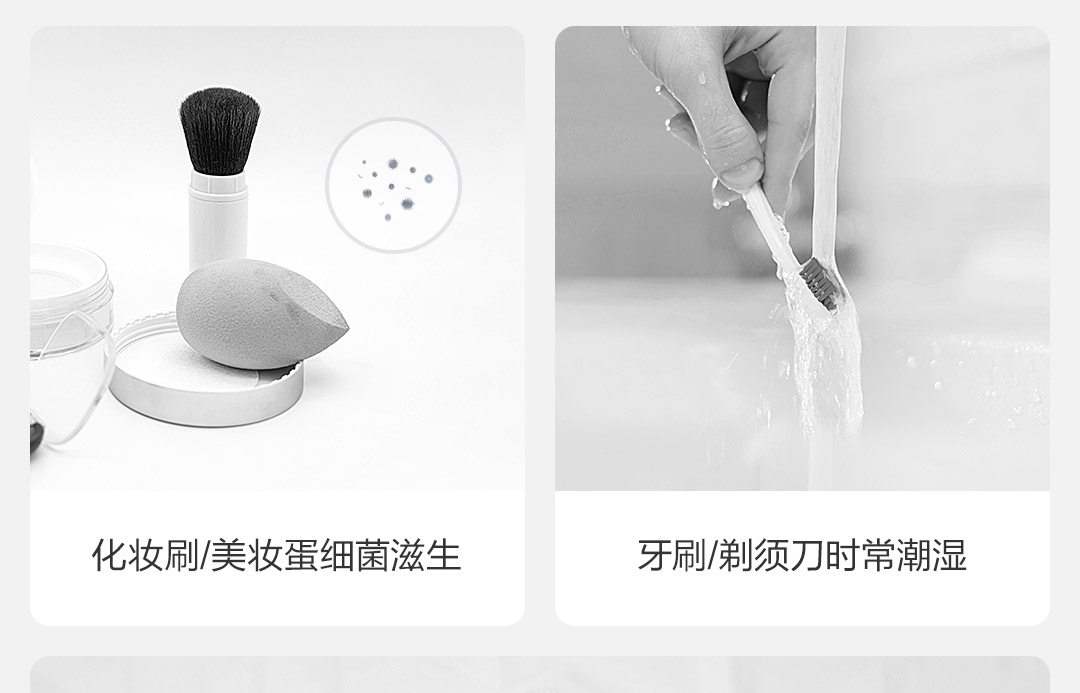 化妆刷/美妆蛋细菌滋生

牙刷/剃须刀时常潮湿