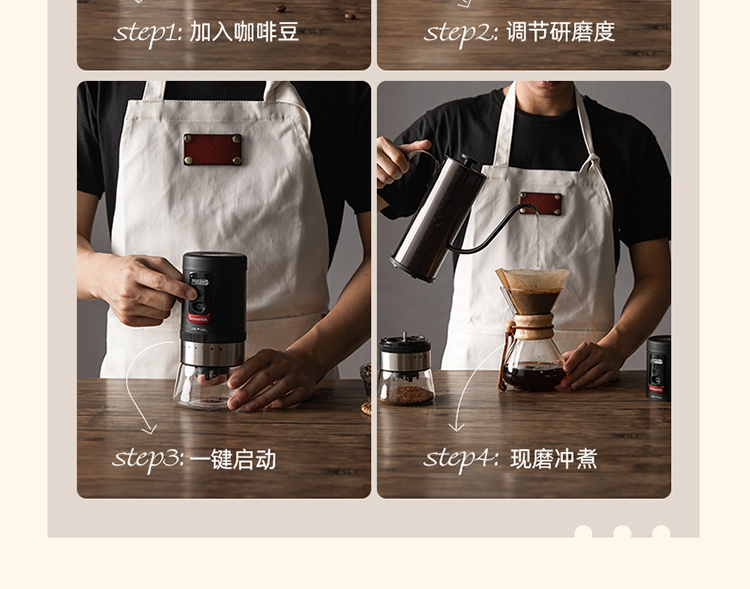 step1: 加入咖啡豆

step2: 调节研磨度

step3: 一键启动

step4: 现磨冲煮