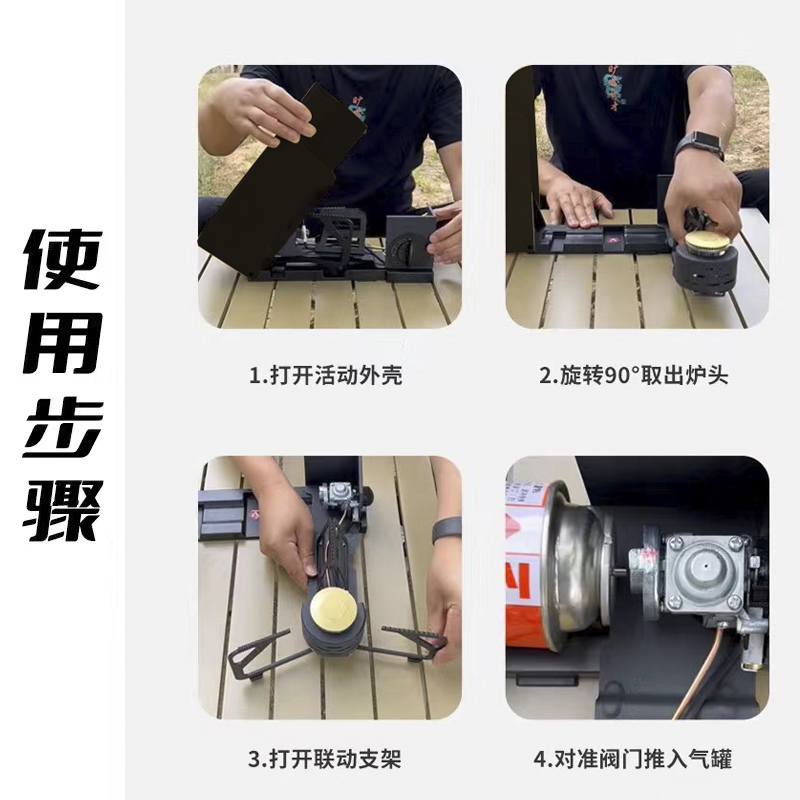 使用步骤

1.打开活动外壳

2.旋转90°取出炉头

3.打开联动支架

4.对准阀门推入气罐