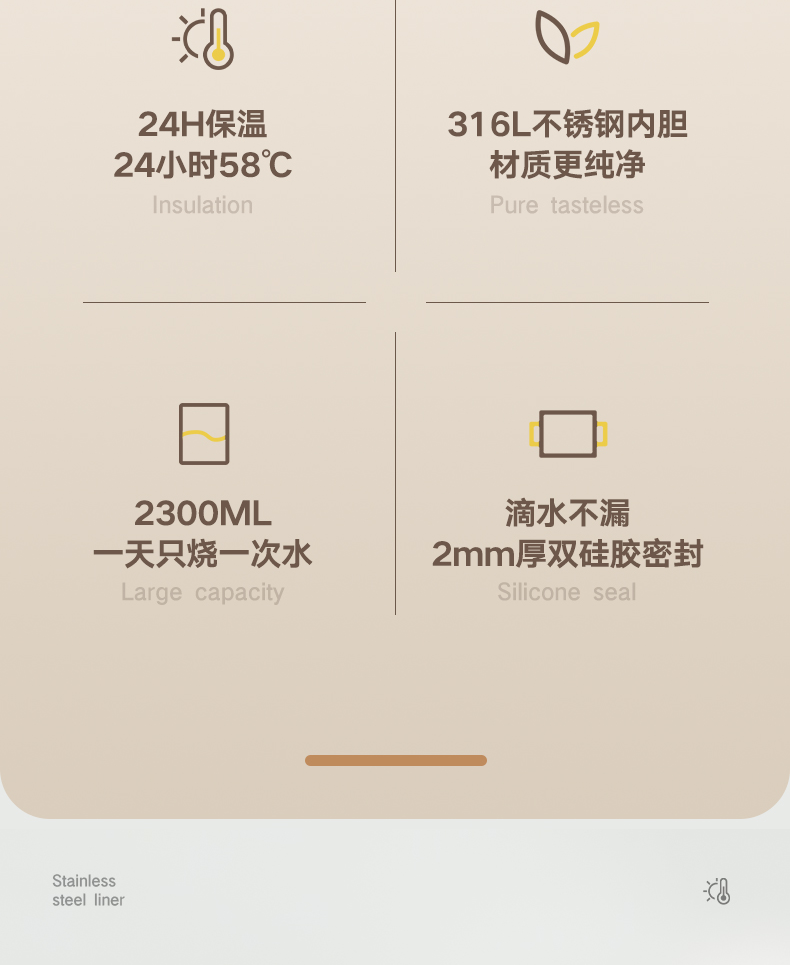 24H保温
24小时58℃
Insulation

316L不锈钢内胆
材质更纯净
Pure tasteless

2300ML
一天只烧一次水
Large capacity

滴水不漏
2mm厚双硅胶密封
Silicone seal

Stainless
steel liner