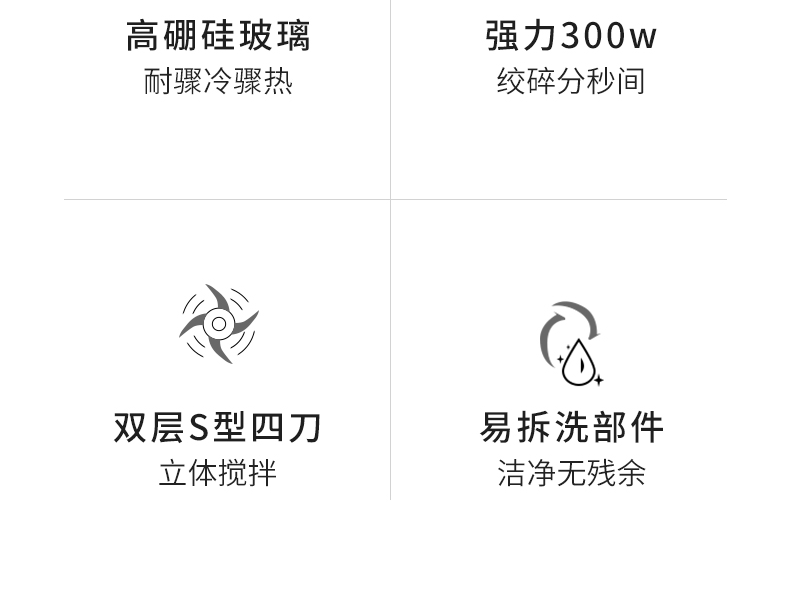 高硼硅玻璃
耐骤冷骤热

强力300w
绞碎分秒间

双层S型四刀
立体搅拌

易拆洗部件
洁净无残余