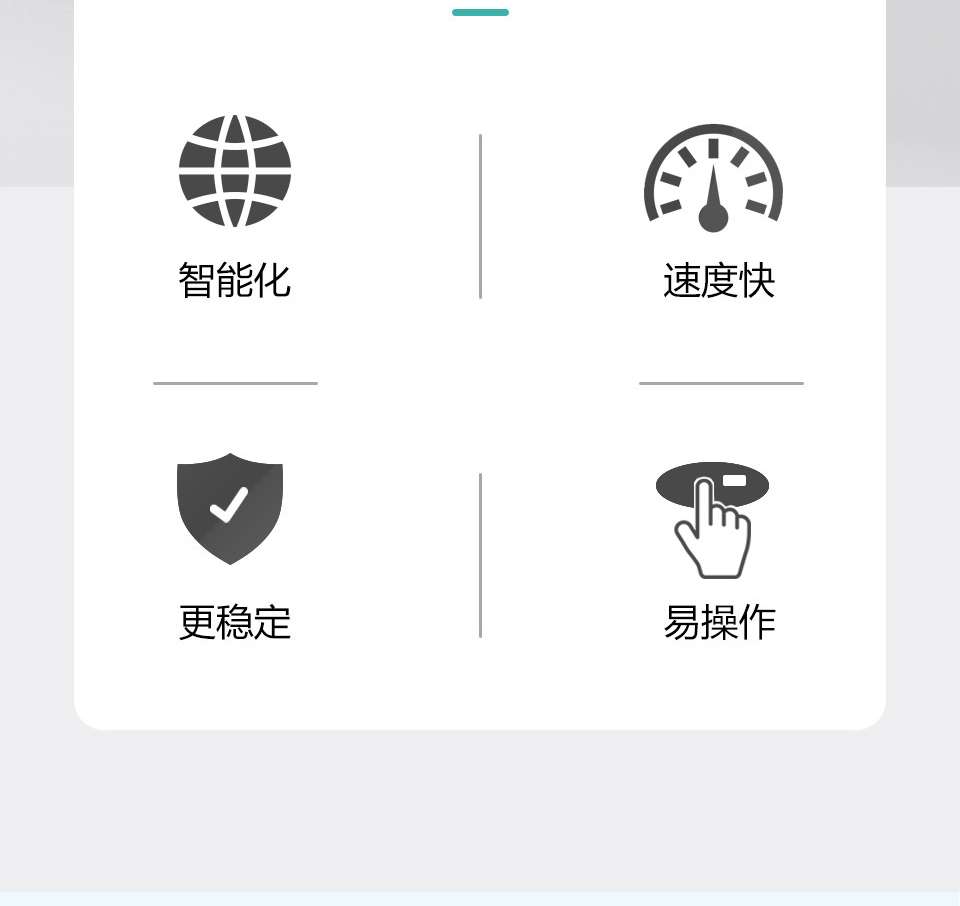 智能化

速度快

更稳定

易操作