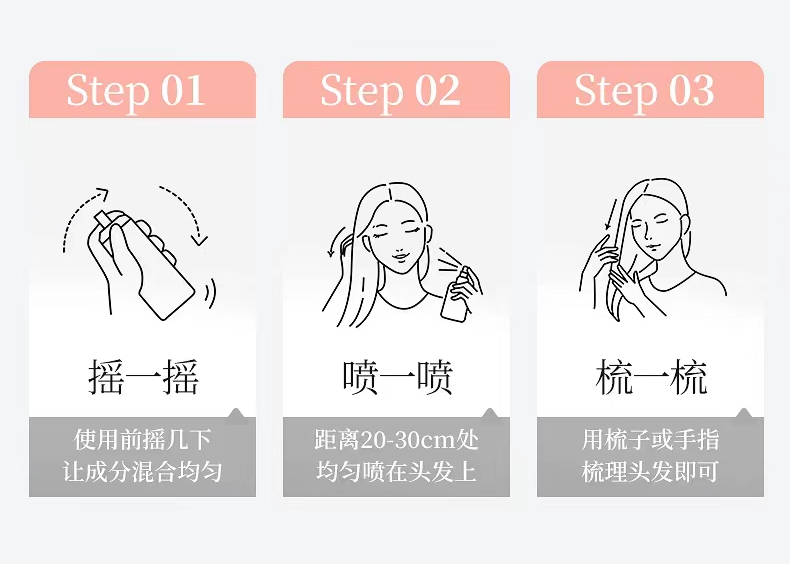 Step 01

摇一摇

使用前摇几下
让成分混合均匀

Step 02

喷一喷

距离20-30cm处
均匀喷在头发上

Step 03

梳一梳

用梳子或手指
梳理头发即可