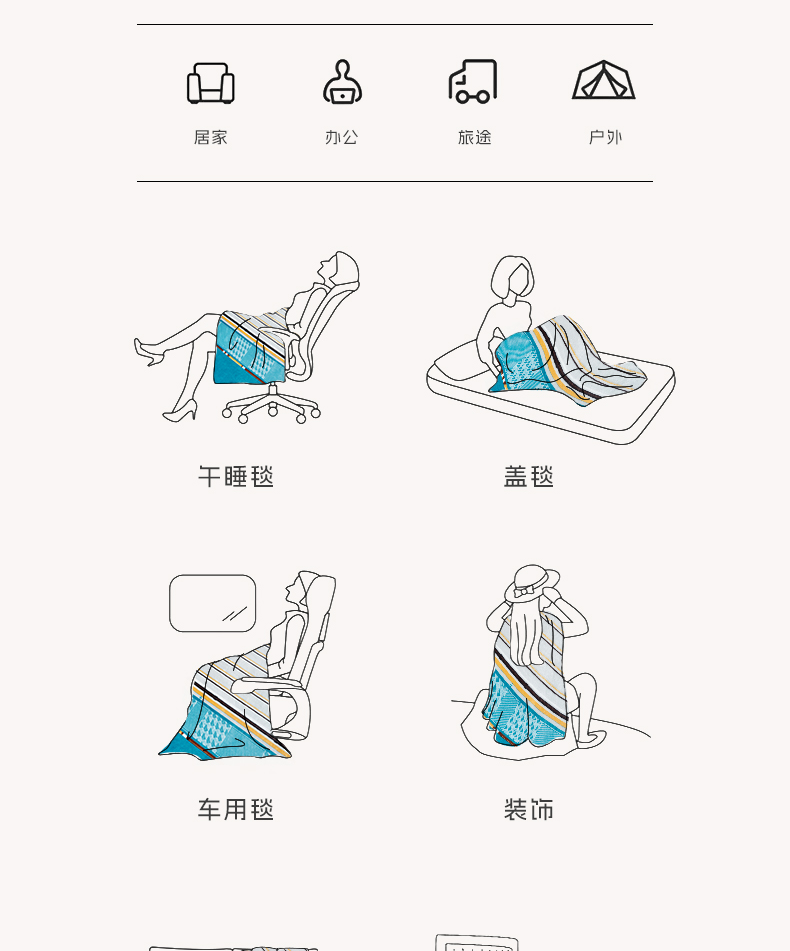 居家 办公 旅途 户外

午睡毯

盖毯

车用毯

装饰