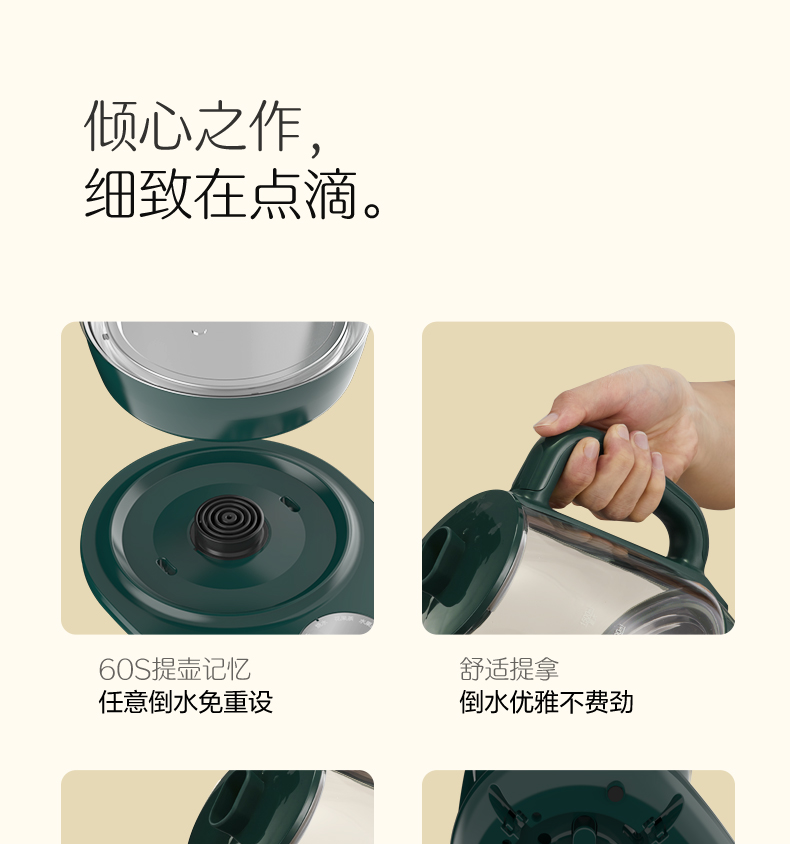 倾心之作，
细致在点滴。

60S提壶记忆
任意倒水免重设

舒适提拿
倒水优雅不费劲