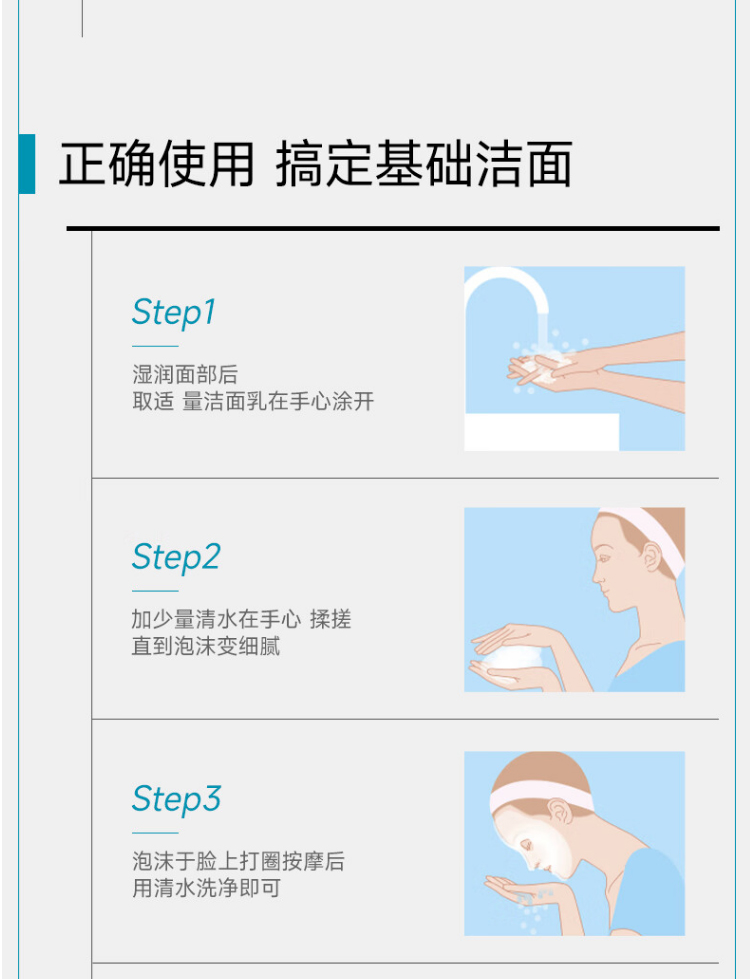 正确使用 搞定基础洁面

Step1

湿润面部后
取适 量洁面乳在手心涂开

Step2

加少量清水在手心 揉搓
直到泡沫变细腻

Step3

泡沫于脸上打圈按摩后
用清水洗净即可