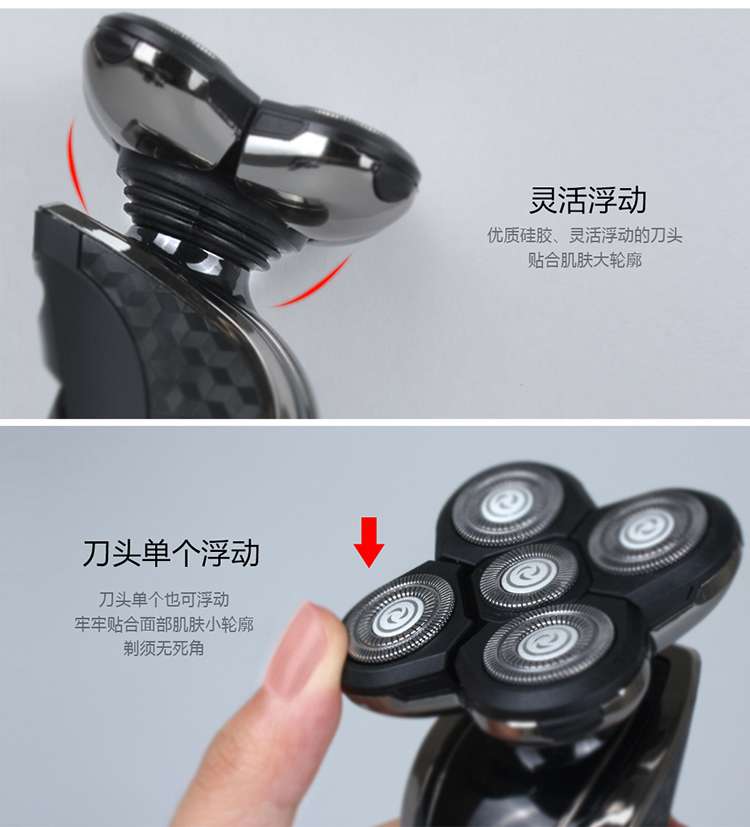 灵活浮动

优质硅胶、灵活浮动的刀头
贴合肌肤大轮廓

刀头单个浮动

刀头单个也可浮动
牢牢贴合面部肌肤小轮廓
剃须无死角