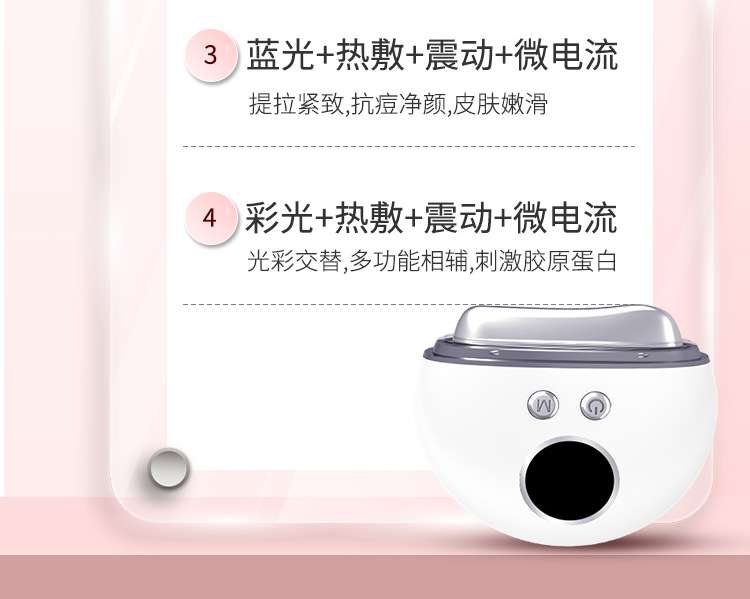 3 蓝光+热敷+震动+微电流

提拉紧致,抗痘净颜,皮肤嫩滑

4 彩光+热敷+震动+微电流

光彩交替,多功能相辅,刺激胶原蛋白

M