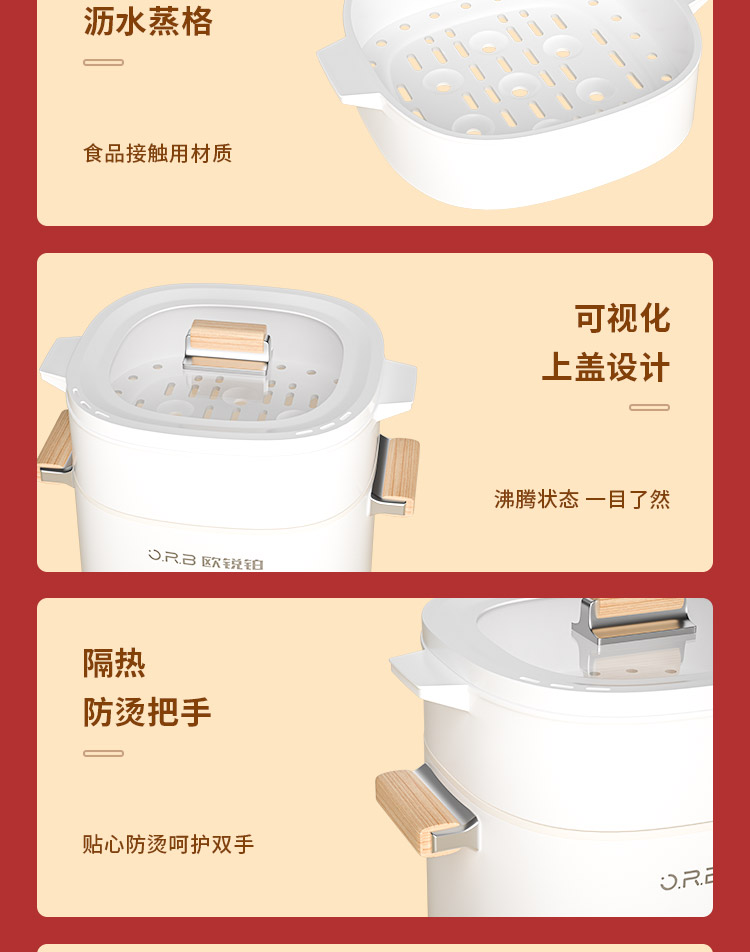 沥水蒸格

食品接触用材质

可视化
上盖设计

沸腾状态 一目了然

O.R.B 欧锐铂

隔热
防烫把手

贴心防烫呵护双手

O.R.B