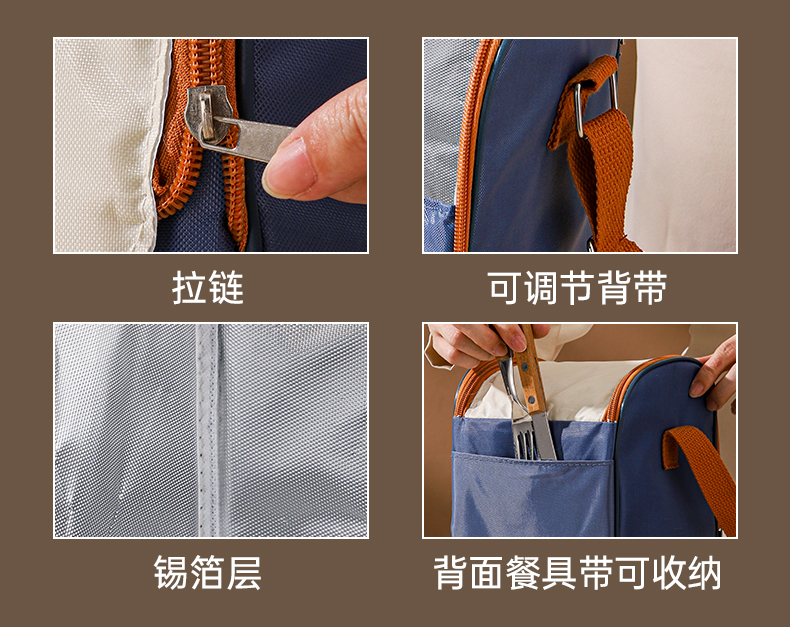 拉链

可调节背带

锡箔层

背面餐具带可收纳