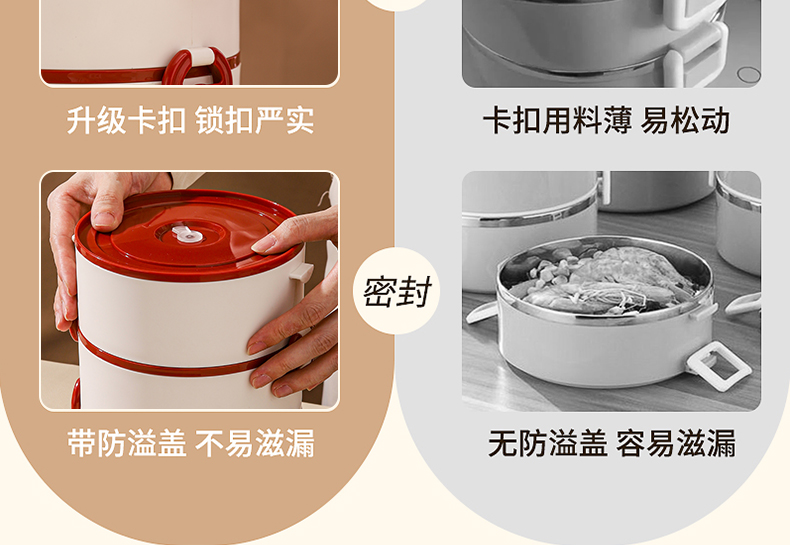 升级卡扣 锁扣严实

卡扣用料薄 易松动

密封

带防溢盖 不易滋漏

无防溢盖 容易滋漏