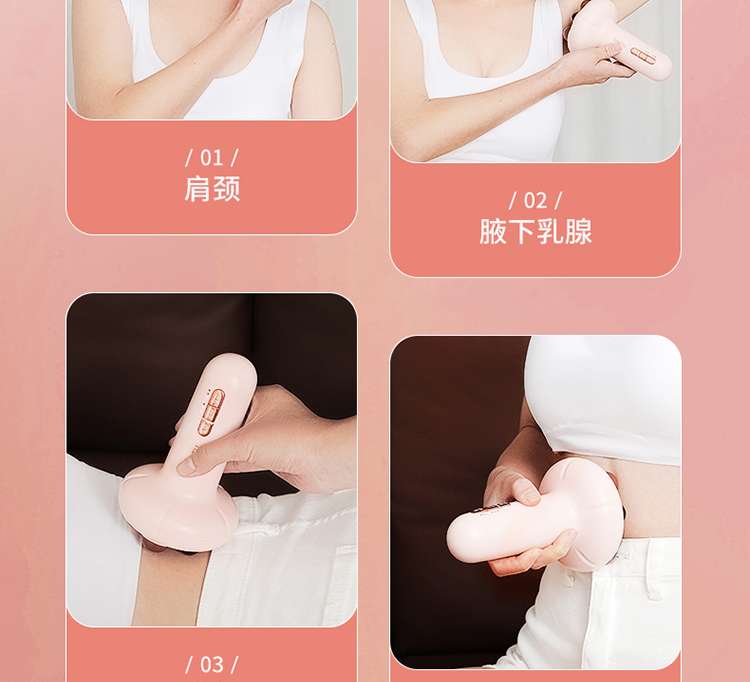 / 01 /
肩颈

/ 02 /
腋下乳腺

/ 03 /