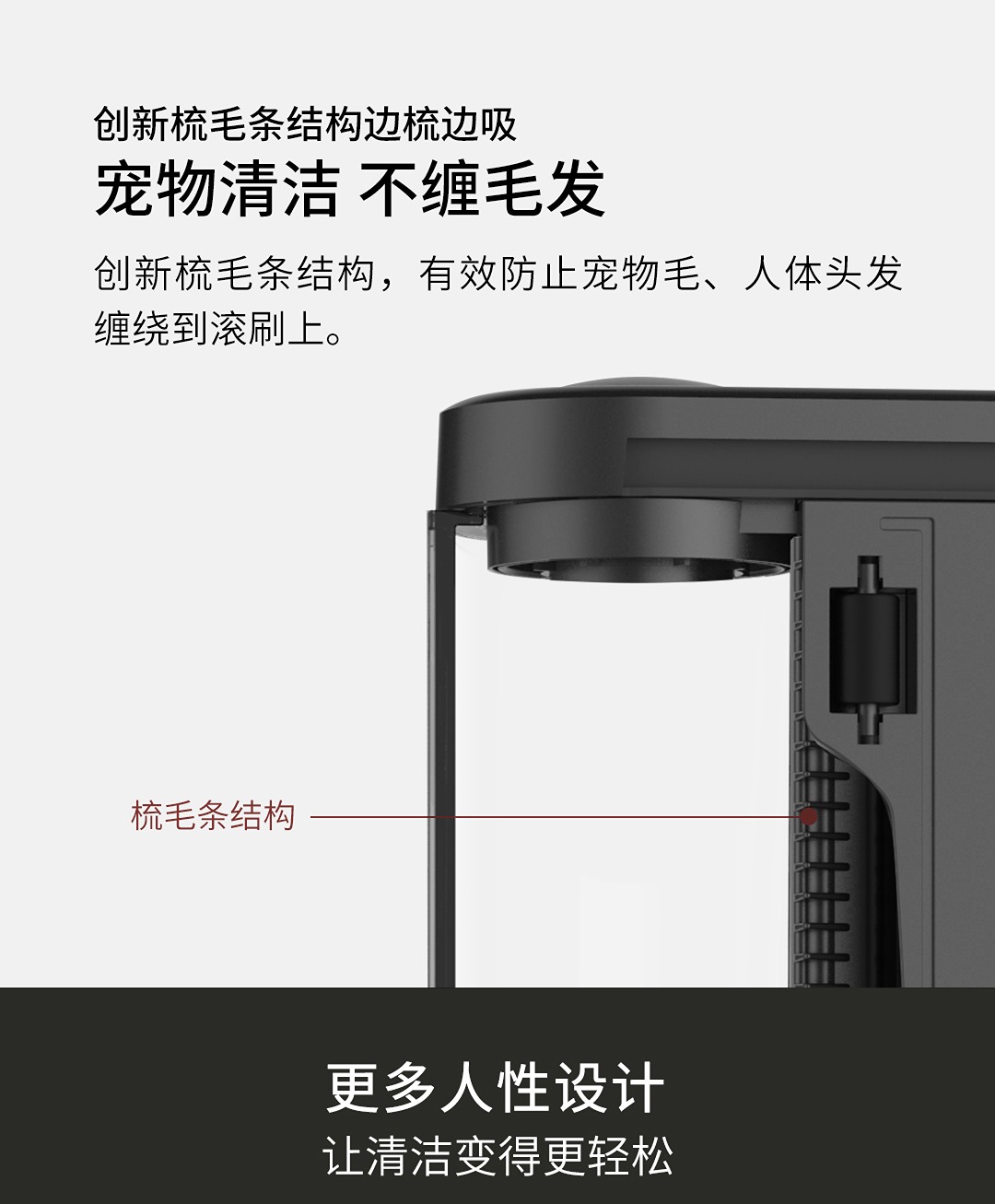 创新梳毛条结构边梳边吸

宠物清洁 不缠毛发

创新梳毛条结构，有效防止宠物毛、人体头发缠绕到滚刷上。

梳毛条结构

更多人性设计

让清洁变得更轻松