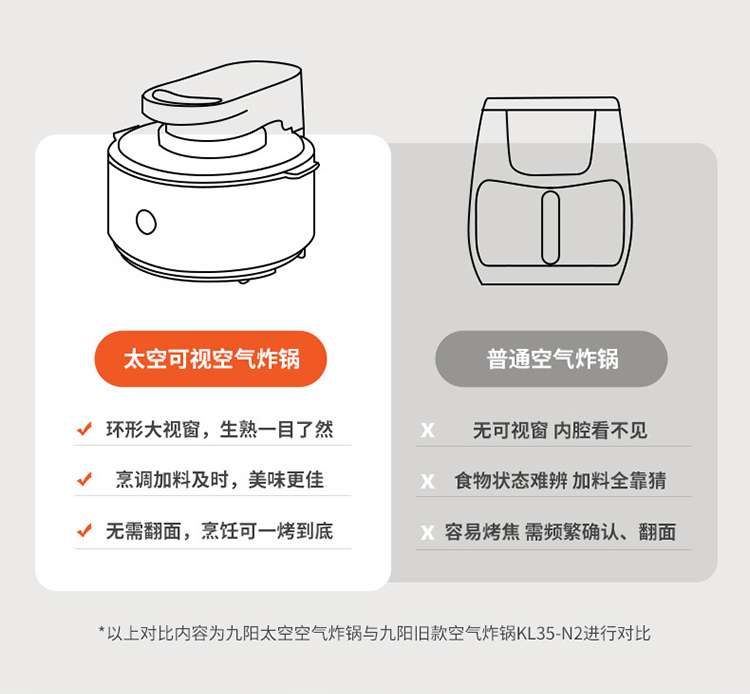 太空可视空气炸锅

✓ 环形大视窗，生熟一目了然

✓ 烹调加料及时，美味更佳

✓ 无需翻面，烹饪可一烤到底

普通空气炸锅

X 无可视窗 内腔看不见

X 食物状态难辨 加料全靠猜

X 容易烤焦 需频繁确认、翻面

*以上对比内容为九阳太空空气炸锅与九阳旧款空气炸锅KL35-N2进行对比